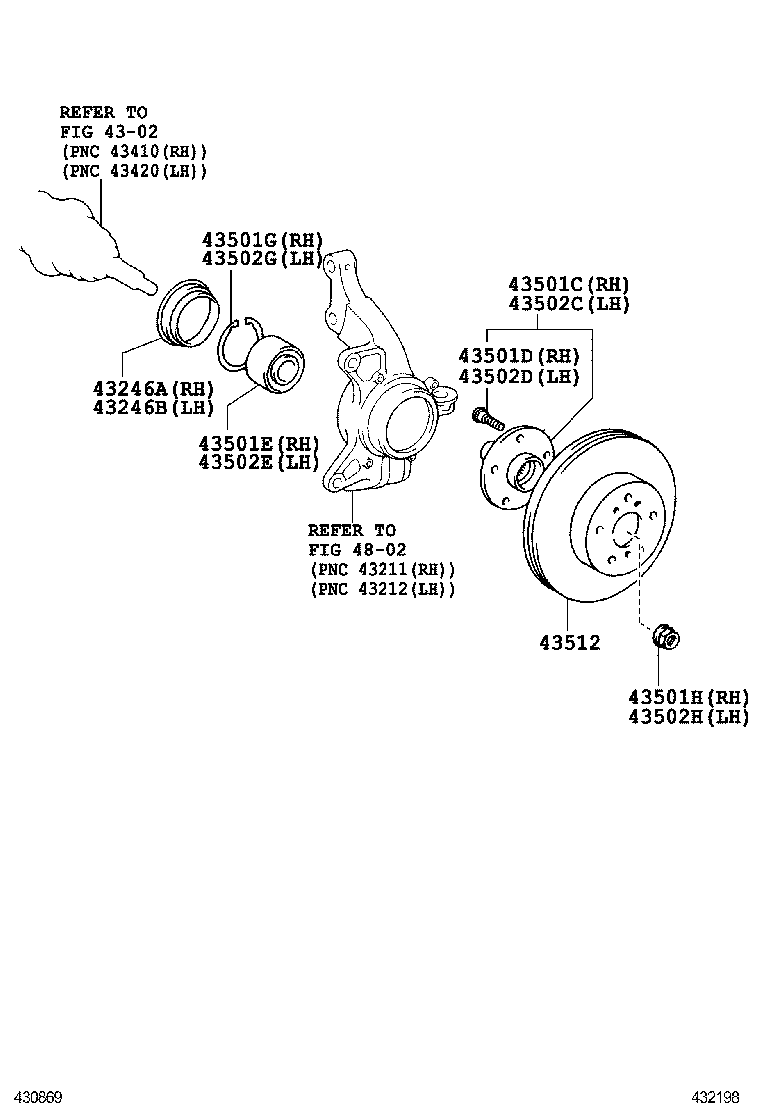 REFER TO
FIG 43-02
(PNC 43410(RH))
(PNC 43420(LH))

43501G(RH)
43502G(LH)

43501C(RH)
43502C(LH)

43501D(RH)
43502D(LH)

43246A(RH)
43246B(LH)

43501E(RH)
43502E(LH)

REFER TO
FIG 48-02
(PNC 43211(RH))
(PNC 43212(LH))

43512

43501H(RH)
43502H(LH)

430869

432198