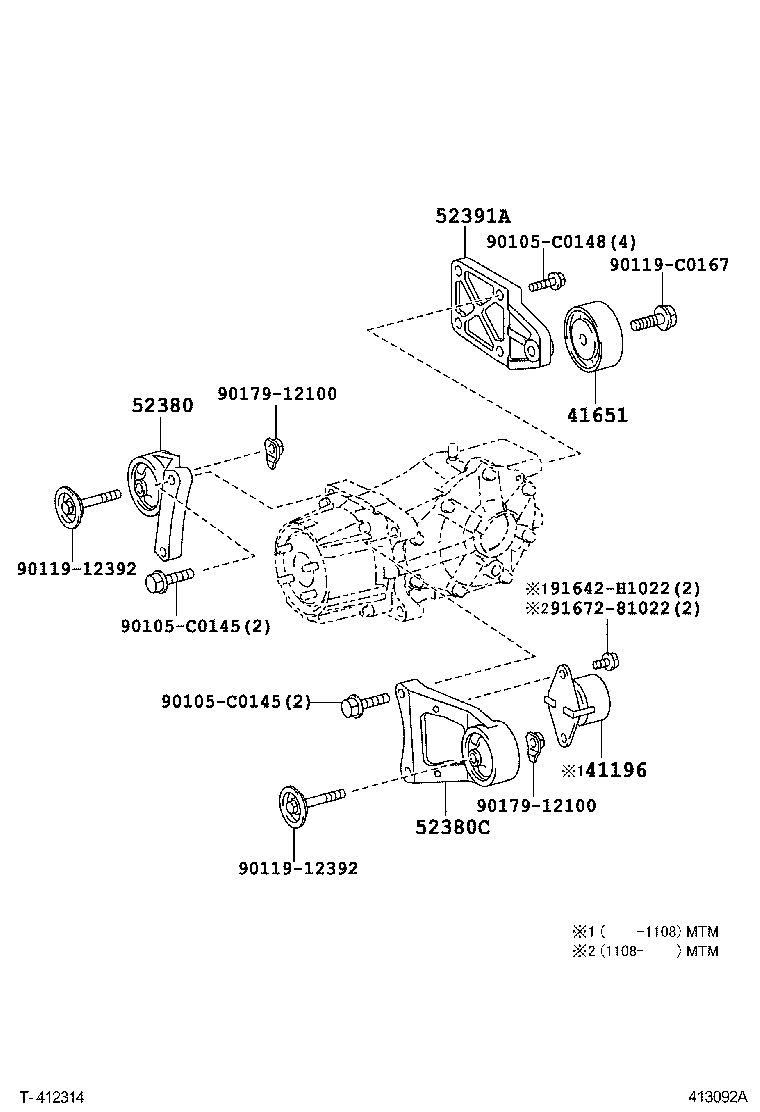 52391A
90105-C0148(4)
90119-C0167
41651
52380
90179-12100
90119-12392
90105-C0145(2)
※191642-H1022(2)
※291672-81022(2)
90105-C0145(2)
※141196
90179-12100
52380C
90119-12392
※1 (    -1108) MTM
※2 (1108-    ) MTM
T-412314
413092A