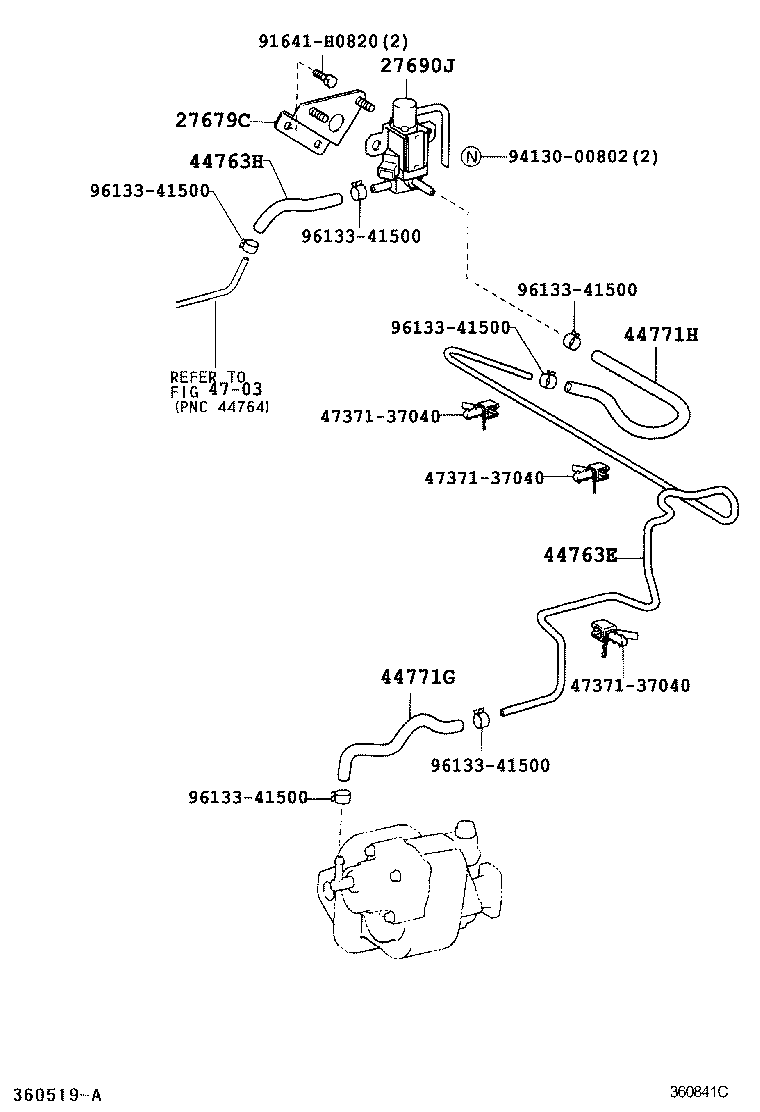 91641-H0820(2)
27690J
27679C
44763H
N 94130-00802(2)
96133-41500
96133-41500
96133-41500
96133-41500
44771H
REFER TO FIG 47-03 (PNC 44764)
47371-37040
47371-37040
44763E
47371-37040
44771G
96133-41500
96133-41500
360519-A
360841C