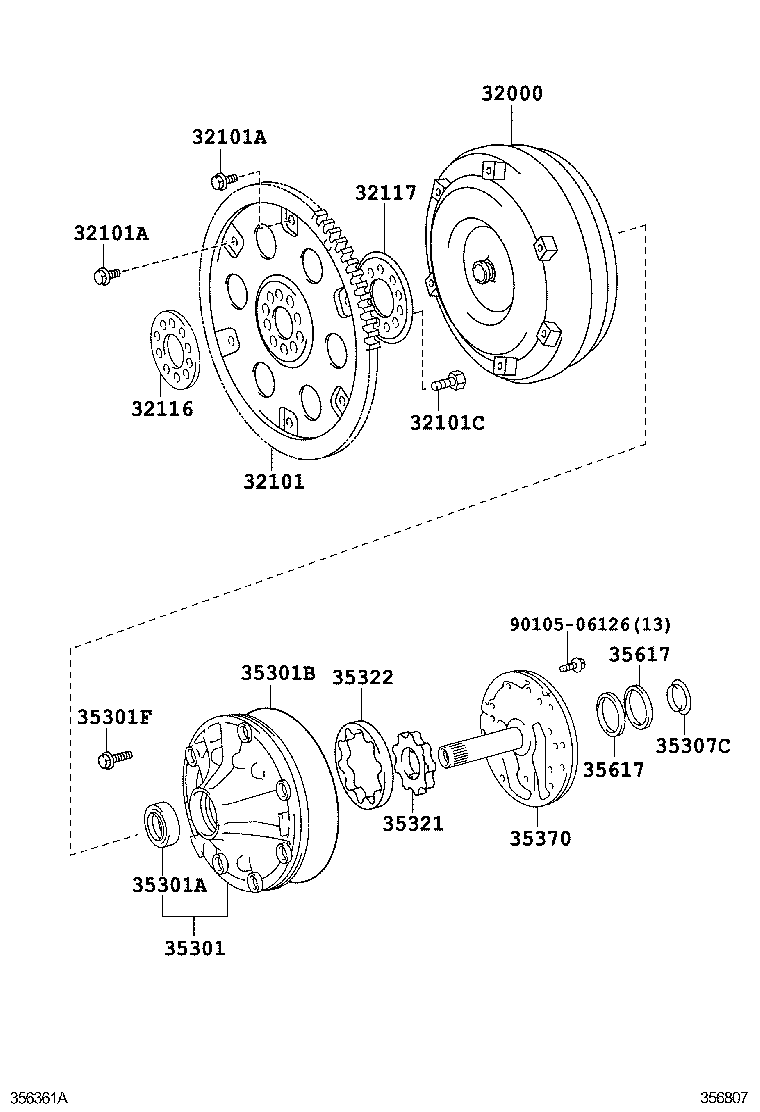 32000

32101A

32117

32101A

32116

32101C

32101

90105-06126(13)

35617

35301B

35322

35301F

35307C

35617

35321

35370

35301A

35301

356361A

356807