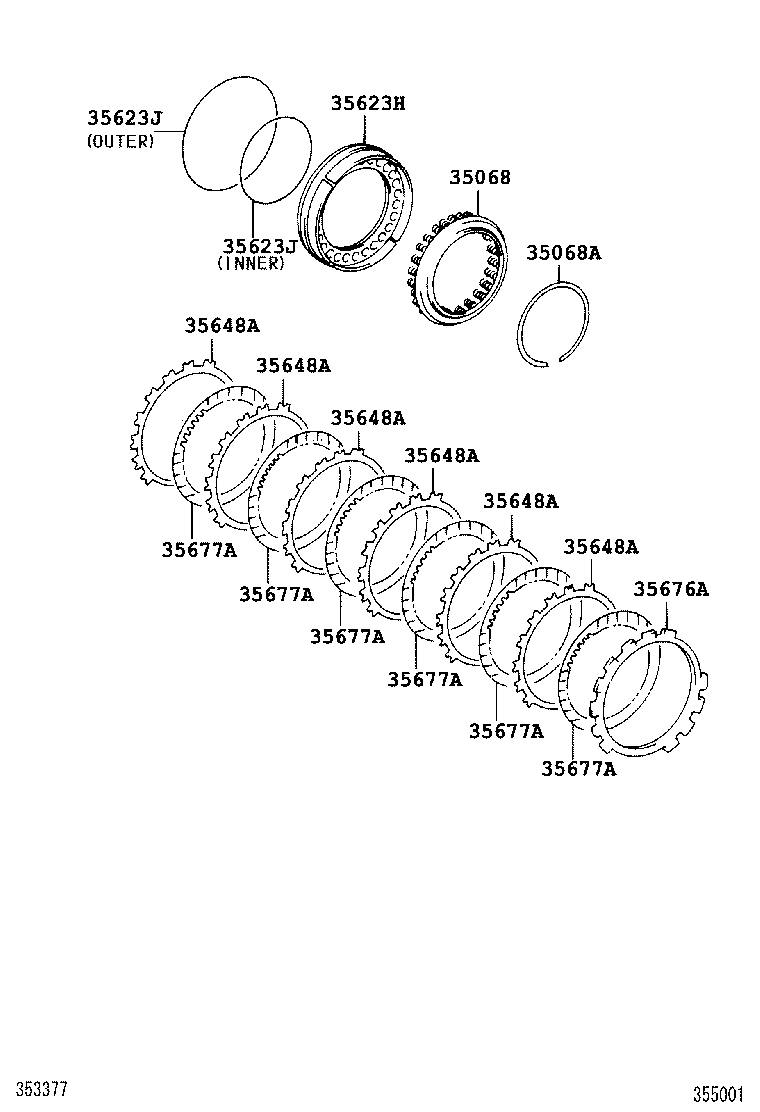 35623J
(OUTER)

35623H

35623J
(INNER)

35068

35068A

35648A

35648A

35648A

35648A

35648A

35648A

35676A

35677A

35677A

35677A

35677A

35677A

35677A

353377

355001