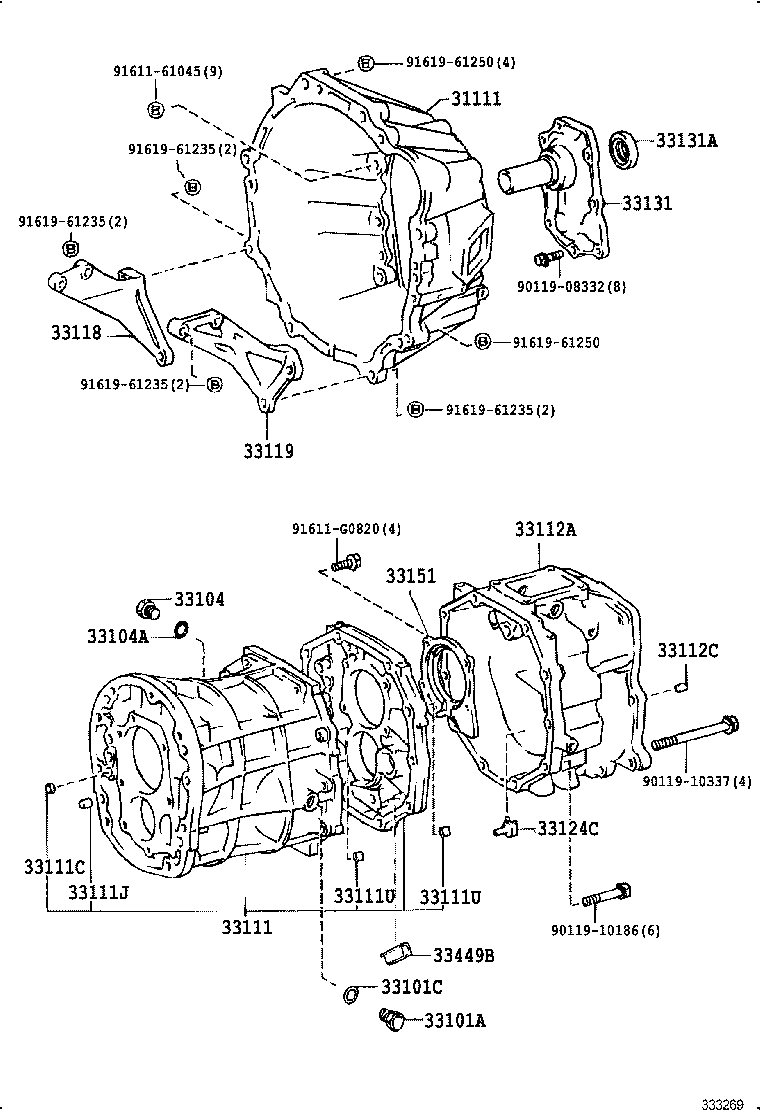 91611-61045(9)
91619-61250(4)
31111
91619-61235(2)
33131A
33131
91619-61235(2)
90119-08332(8)
33118
91619-61250
91619-61235(2)
91619-61235(2)
33119

91611-G0820(4)
33112A
33151
33104
33104A
33112C
90119-10337(4)
33124C
33111C
33111J
33111U
33111U
33111
90119-10186(6)
33449B
33101C
33101A
333269