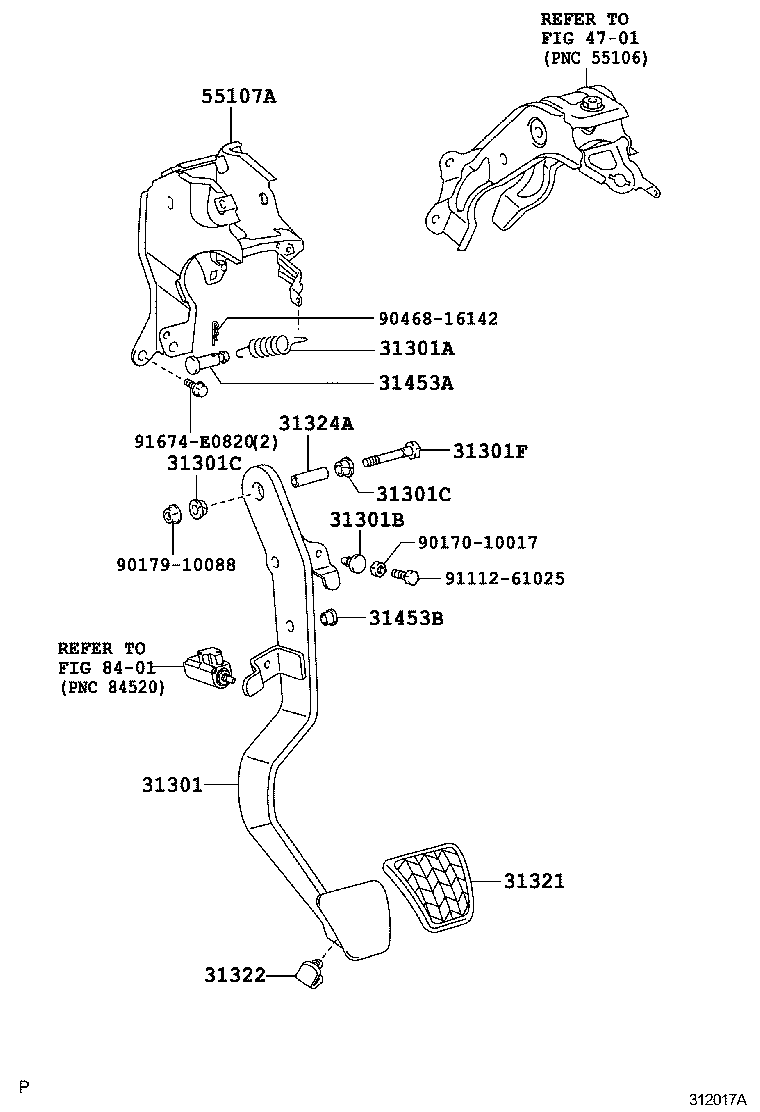 REFER TO
FIG 47-01
(PNC 55106)

55107A

90468-16142

31301A

31453A

91674-E0820(2)

31324A

31301F

31301C

31301C

31301B

90170-10017

90179-10088

91112-61025

31453B

REFER TO
FIG 84-01
(PNC 84520)

31301

31321

31322

P

312017A