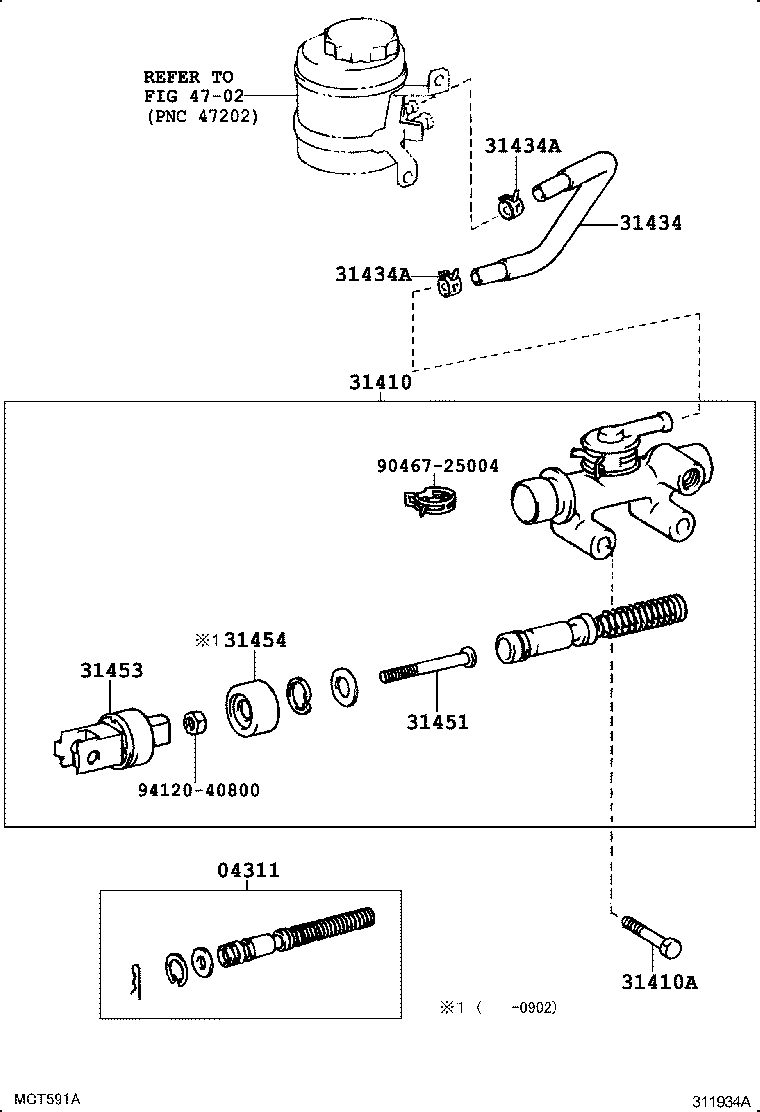 REFER TO
FIG 47-02
(PNC 47202)

31434A
31434
31434A

31410

90467-25004

※1 31454
31453
31451
94120-40800

04311

31410A

※1 (　　-0902)

MCT591A
311934A