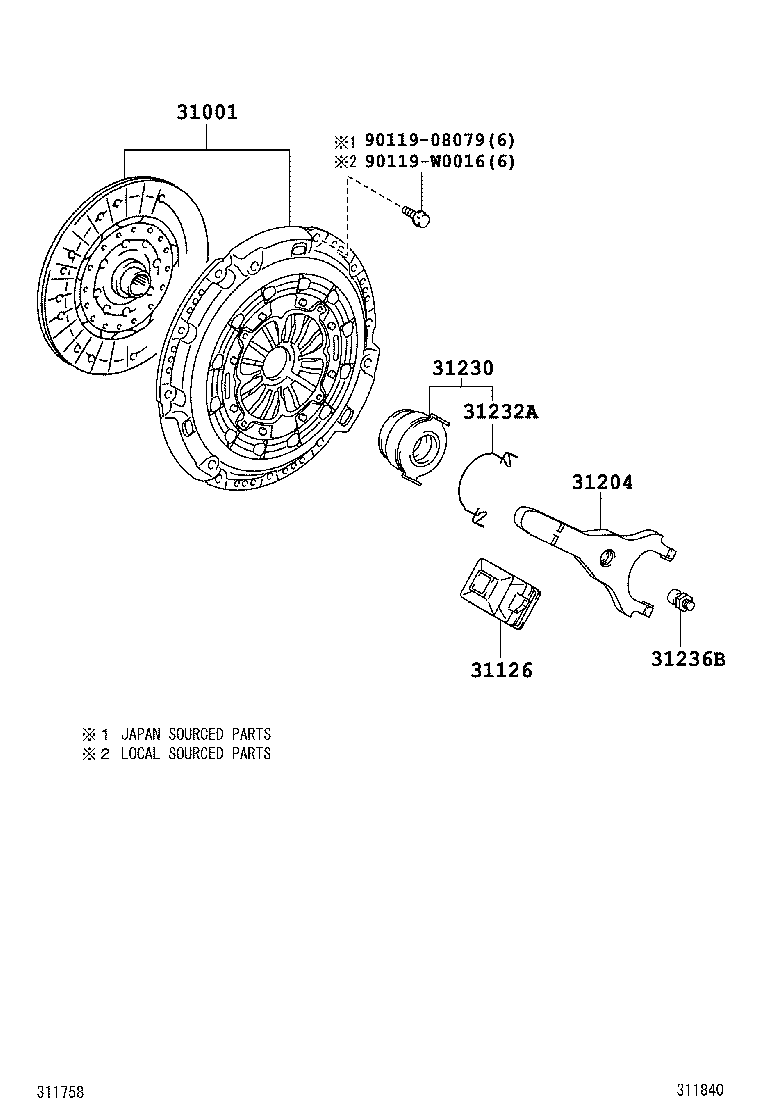 31001

※1 90119-08079(6)
※2 90119-W0016(6)

31230

31232A

31204

31126

31236B

※1 JAPAN SOURCED PARTS
※2 LOCAL SOURCED PARTS

311758

311840