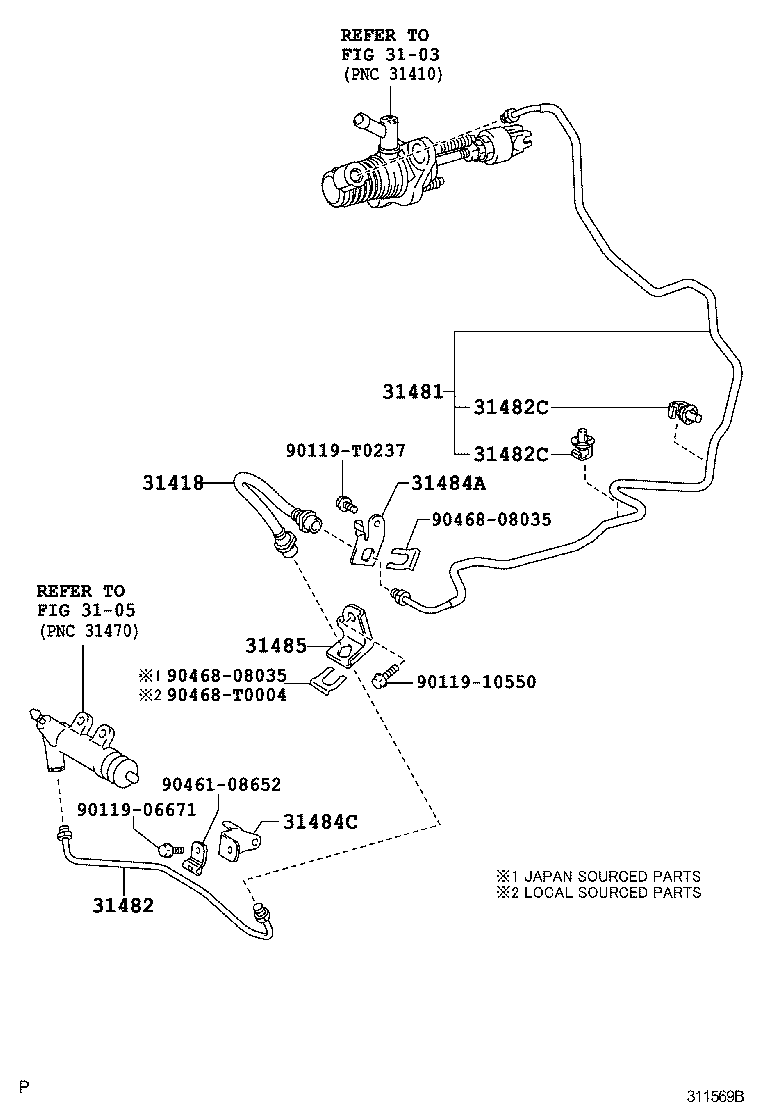 REFER TO
FIG 31-03
(PNC 31410)

31481
31482C
31482C

90119-T0237
31418
31484A
90468-08035

REFER TO
FIG 31-05
(PNC 31470)

31485
※1 90468-08035
※2 90468-T0004
90119-10550

90461-08652
90119-06671
31484C

31482

※1 JAPAN SOURCED PARTS
※2 LOCAL SOURCED PARTS

P
311569B