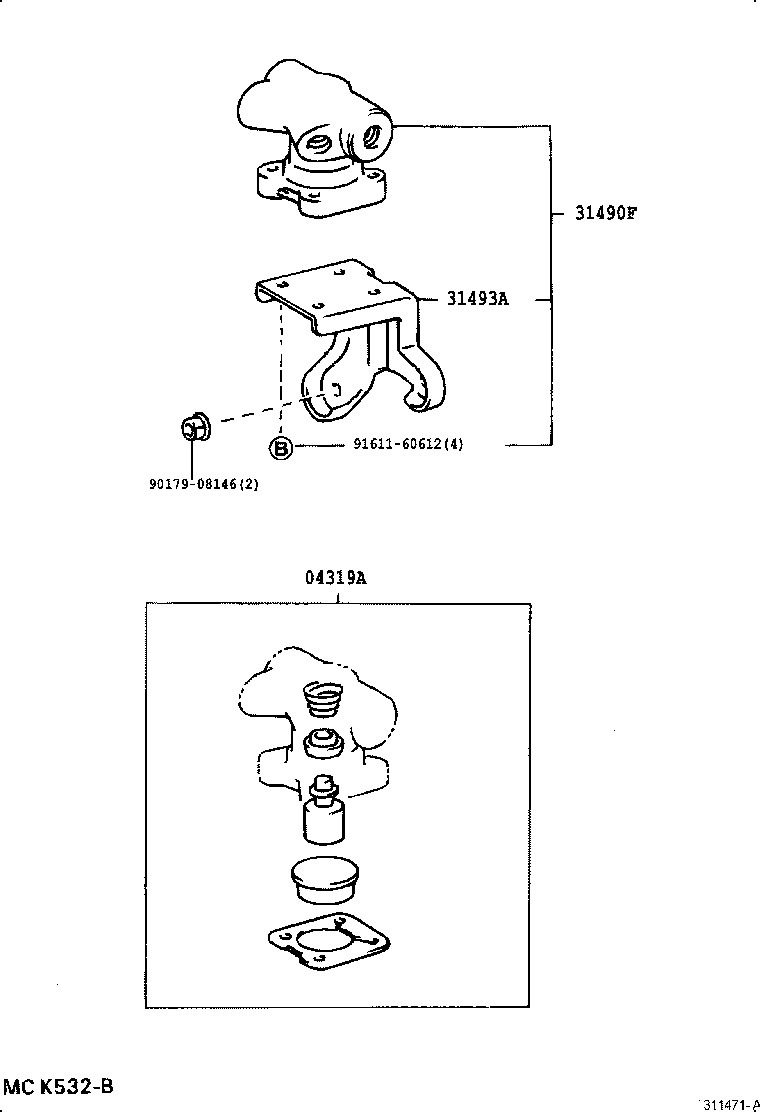 31490F

31493A

B 91611-60612(4)

90179-08146(2)

04319A

MC K532-B

311471-A