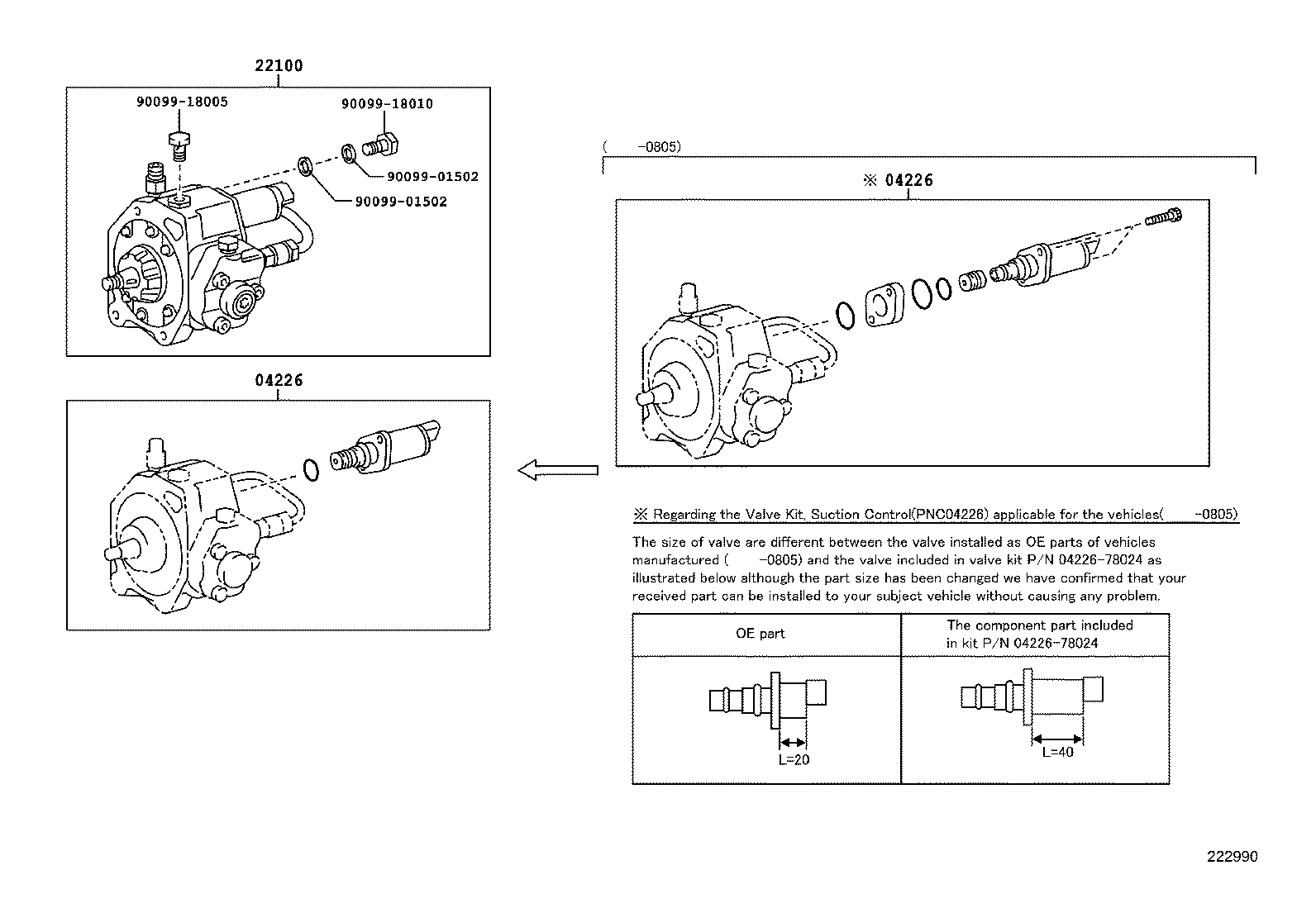 22100

90099-18005

90099-18010

90099-01502

90099-01502

04226

( -0805)

※ 04226

※ Regarding the Valve Kit, Suction Control(PNC04226) applicable for the vehicles( -0805)

The size of valve are different between the valve installed as OE parts of vehicles manufactured ( -0805) and the valve included in valve kit P/N 04226-78024 as illustrated below although the part size has been changed we have confirmed that your received part can be installed to your subject vehicle without causing any problem.

| OE part | The component part included in kit P/N 04226-78024 |
|---|---|
| L=20 | L=40 |

222990