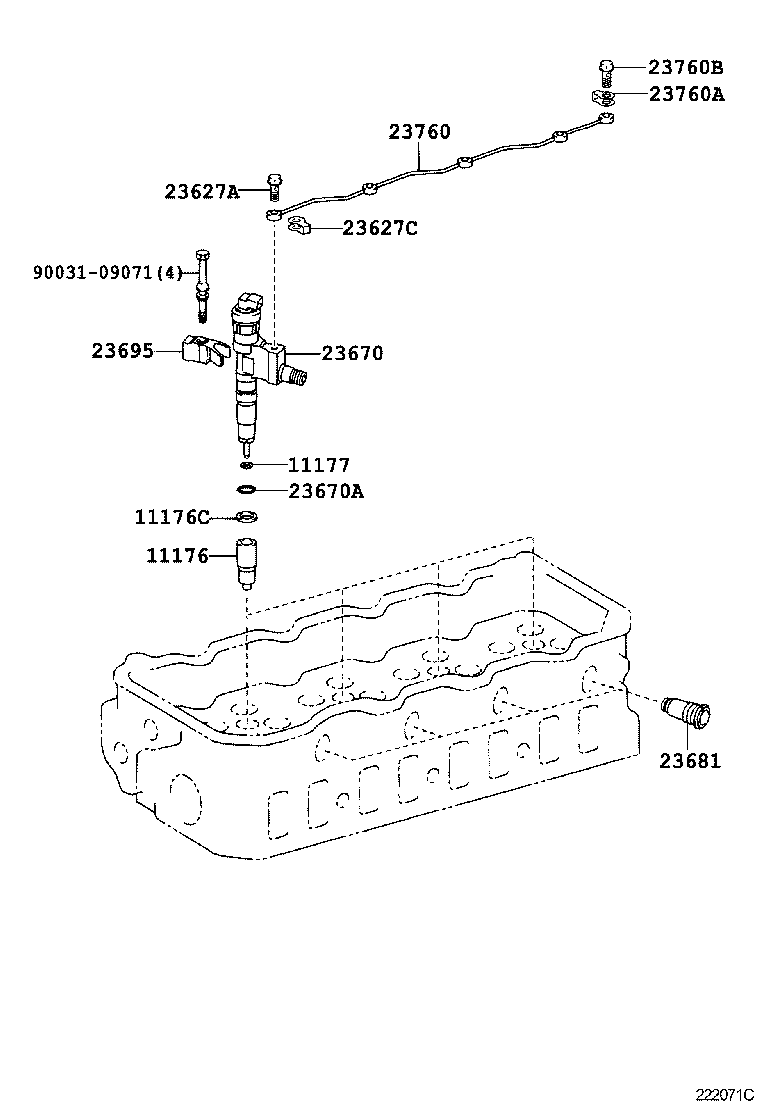 23760B
23760A
23760
23627A
23627C
90031-09071(4)
23695
23670
11177
23670A
11176C
11176
23681
222071C