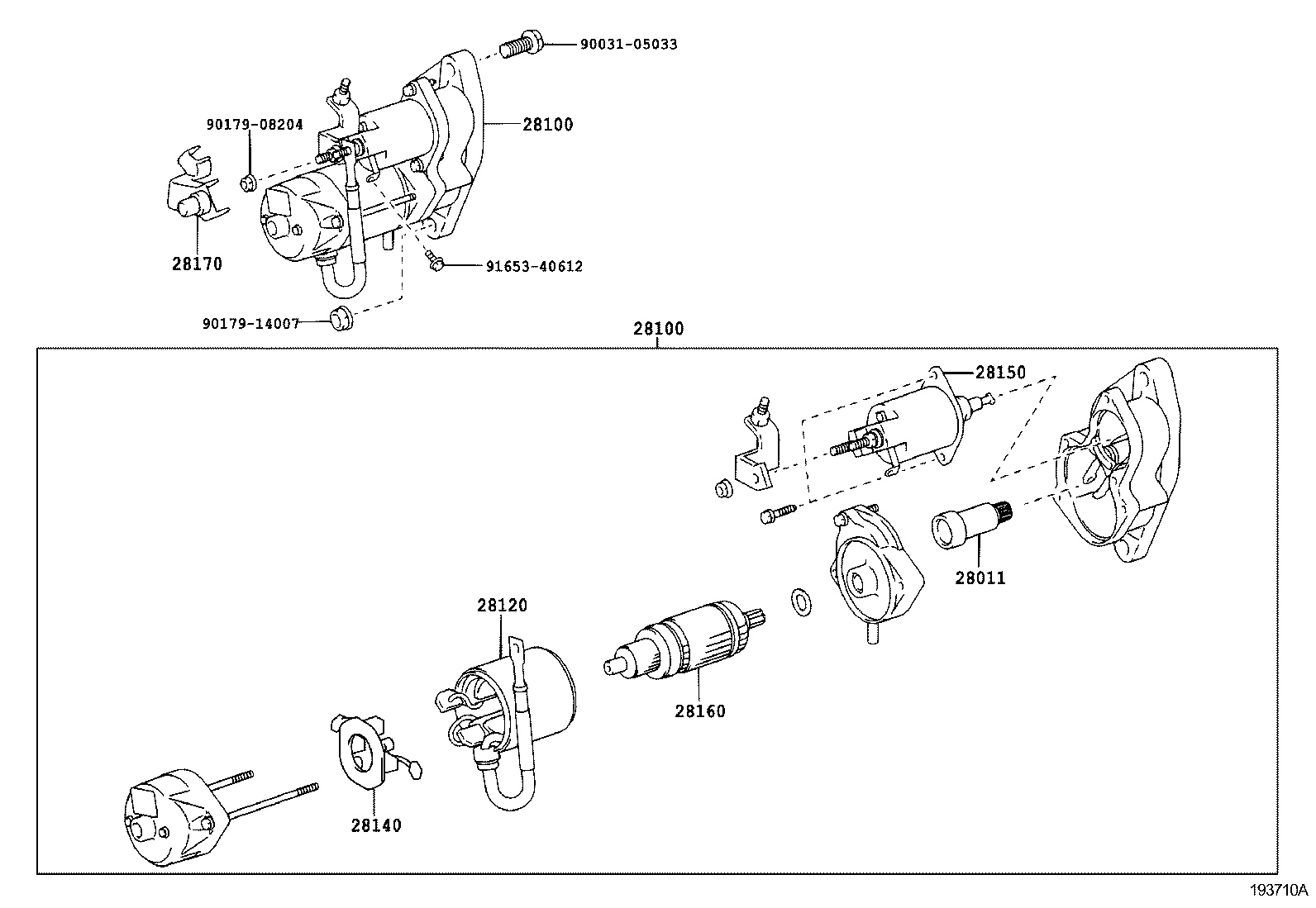 90031-05033

90179-08204

28100

28170

91653-40612

90179-14007

28100

28150

28011

28120

28160

28140

193710A