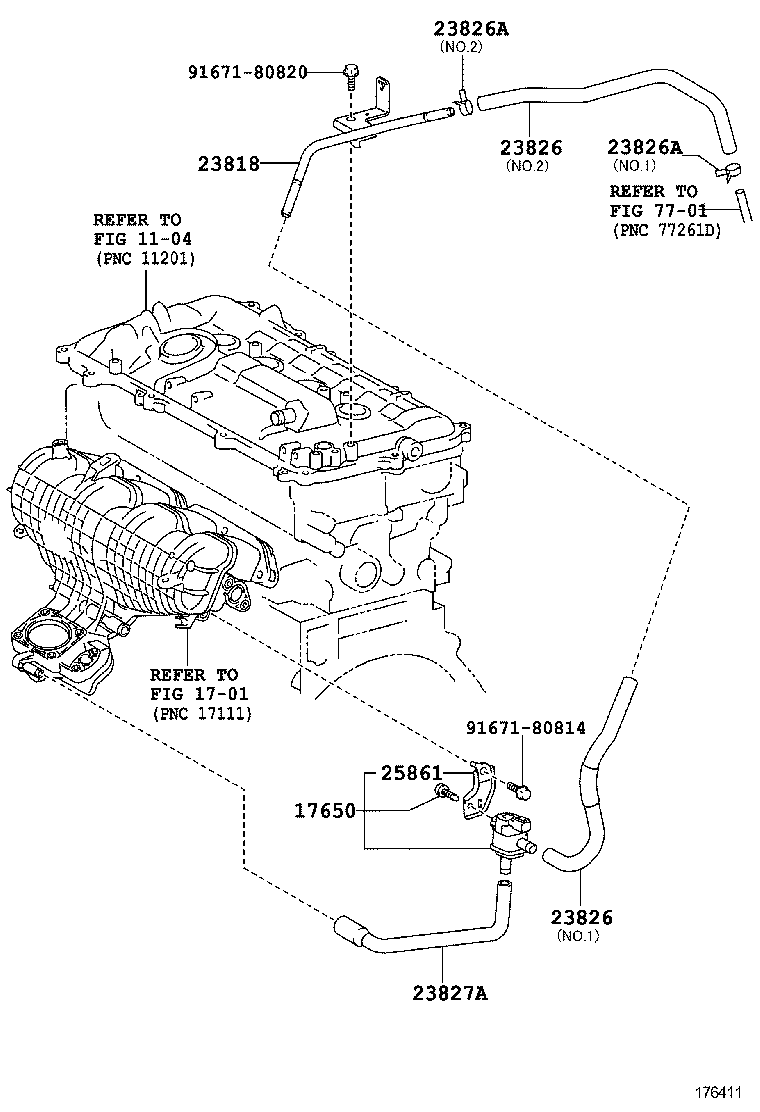 23826A
(NO.2)

91671-80820

23826
(NO.2)

23826A
(NO.1)

23818

REFER TO
FIG 77-01
(PNC 77261D)

REFER TO
FIG 11-04
(PNC 11201)

REFER TO
FIG 17-01
(PNC 17111)

91671-80814

25861

17650

23826
(NO.1)

23827A

176411