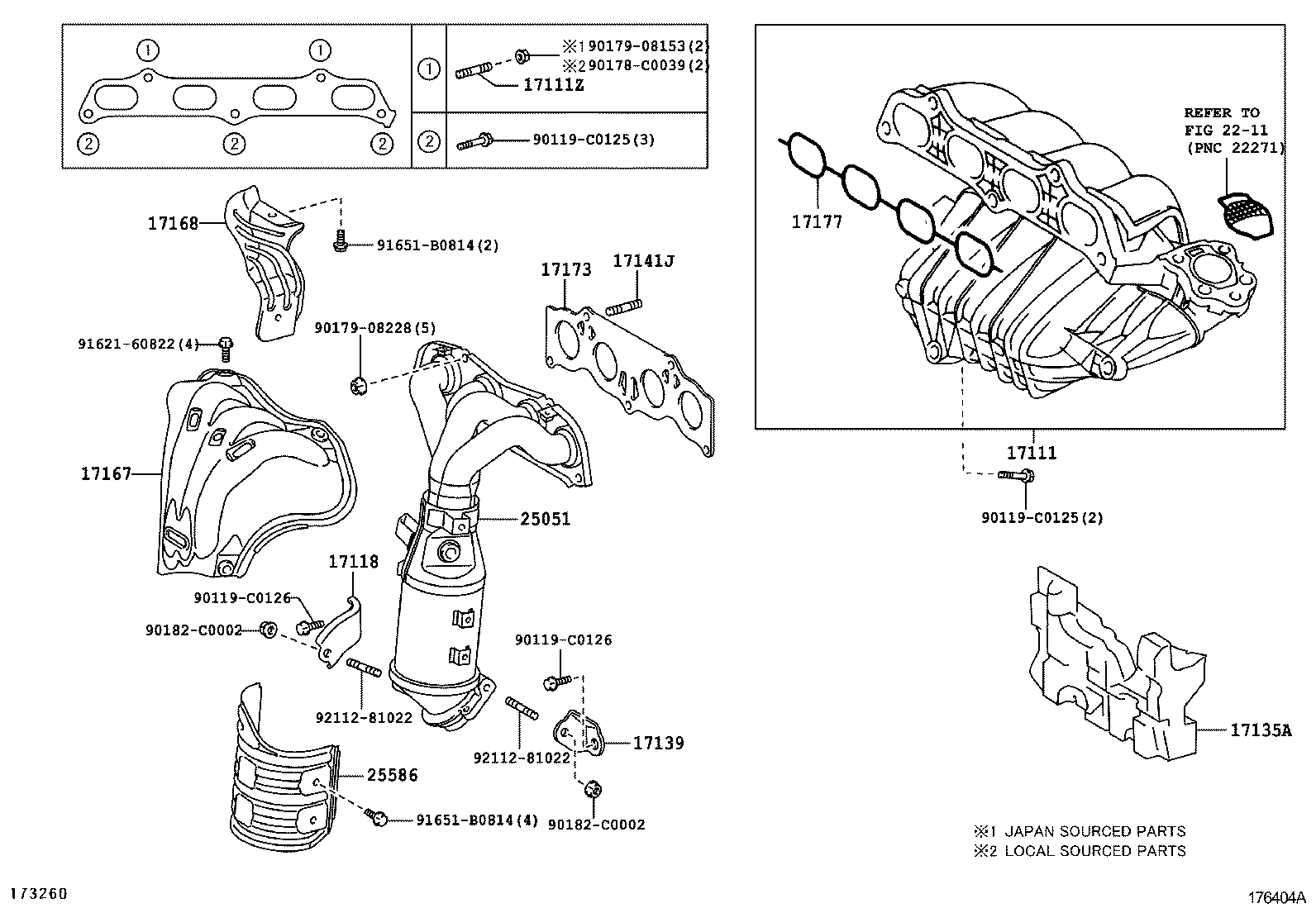 ① ①
② ② ②

① ※1 90179-08153(2)
※2 90178-C0039(2)
17111Z

② 90119-C0125(3)

17168
91651-B0814(2)
17173
17141J
91621-60822(4)
90179-08228(5)
17167
25051
17118
90119-C0126
90182-C0002
90119-C0126
92112-81022
92112-81022
17139
25586
91651-B0814(4)
90182-C0002

REFER TO
FIG 22-11
(PNC 22271)
17177
17111
90119-C0125(2)
17135A

※1 JAPAN SOURCED PARTS
※2 LOCAL SOURCED PARTS

173260
176404A