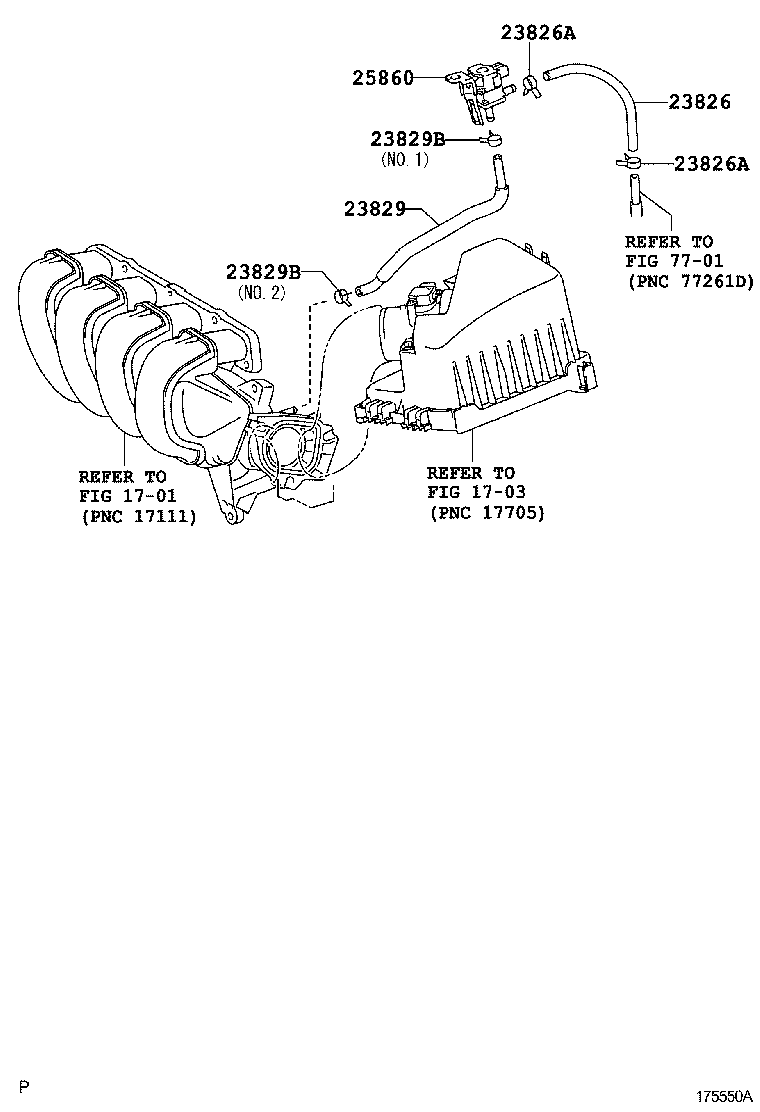 23826A

25860

23826

23829B
(NO. 1)

23826A

23829

REFER TO
FIG 77-01
(PNC 77261D)

23829B
(NO. 2)

REFER TO
FIG 17-01
(PNC 17111)

REFER TO
FIG 17-03
(PNC 17705)

P

175550A