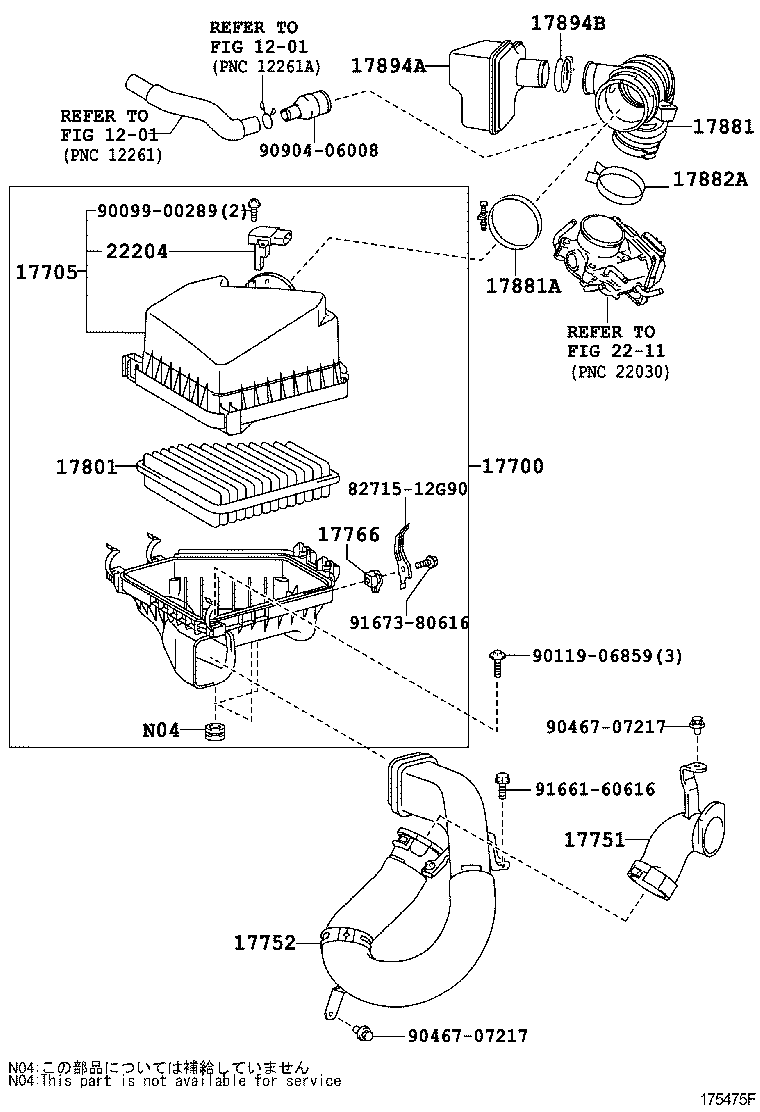 REFER TO
FIG 12-01
(PNC 12261A)

17894B
17894A

REFER TO
FIG 12-01
(PNC 12261)

90904-06008

17881
17882A

90099-00289(2)
22204
17705

17881A

REFER TO
FIG 22-11
(PNC 22030)

17801
17700
82715-12G90
17766
91673-80616

90119-06859(3)

N04

90467-07217
91661-60616
17751

17752

90467-07217

N04:この部品については補給していません
N04:This part is not available for service

175475F