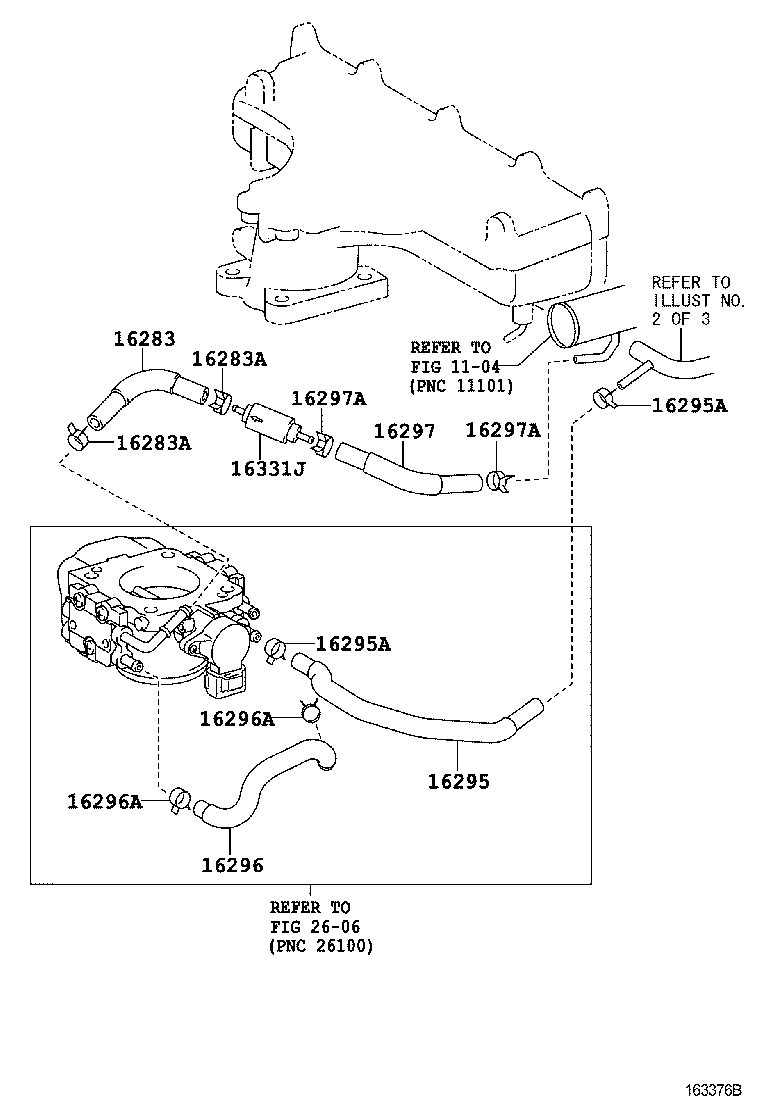 REFER TO
ILLUST NO.
2 OF 3

REFER TO
FIG 11-04
(PNC 11101)

16283
16283A
16297A
16297
16297A
16295A
16283A
16331J

16295A
16296A
16295
16296A
16296

REFER TO
FIG 26-06
(PNC 26100)

163376B