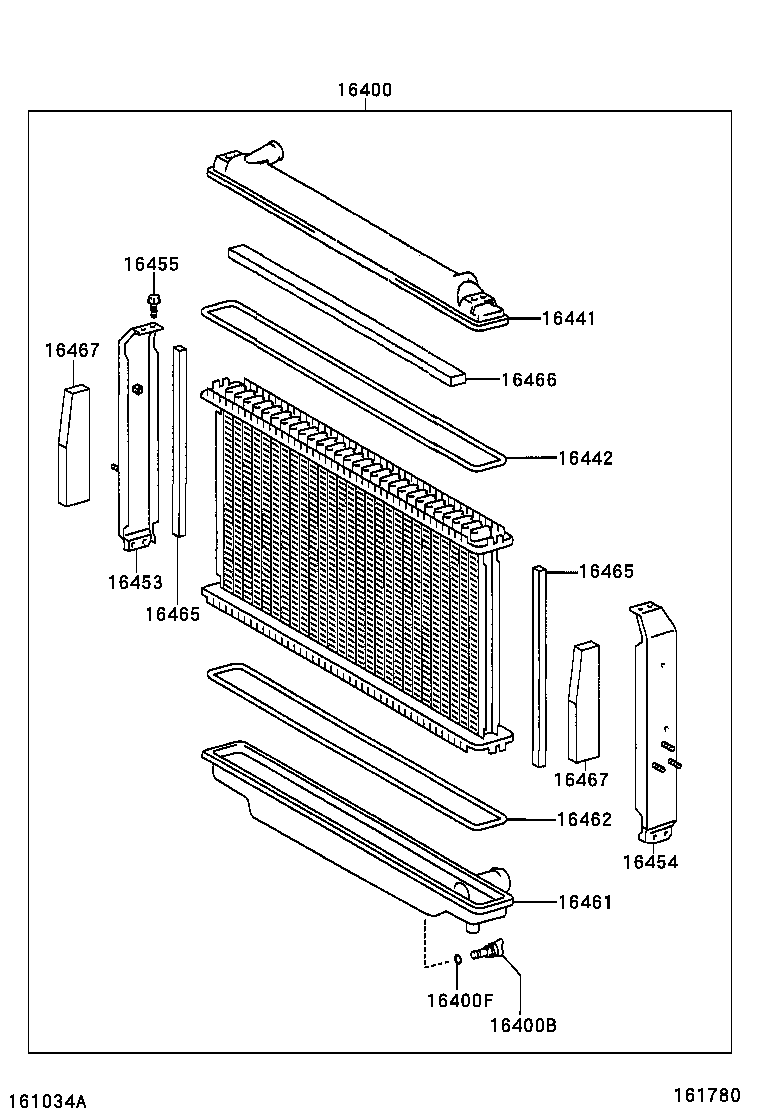 16400

16455

16441

16467

16466

16442

16453

16465

16465

16467

16462

16454

16461

16400F

16400B

161034A

161780