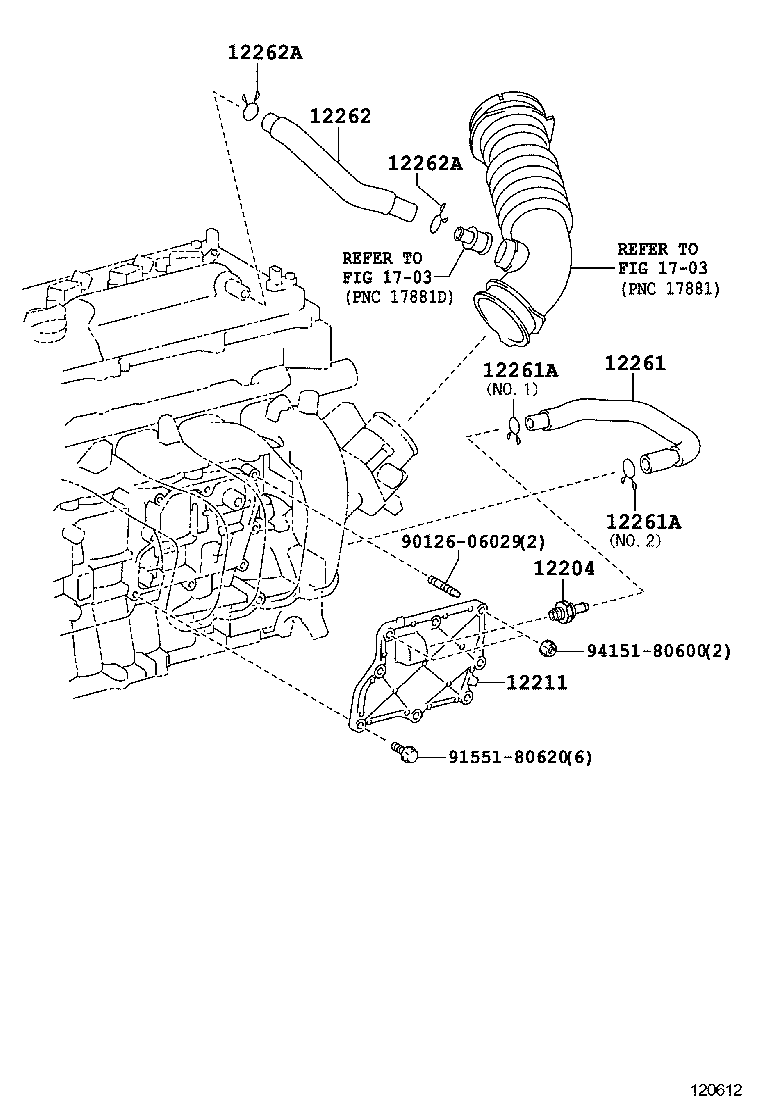 12262A

12262

12262A

REFER TO
FIG 17-03
(PNC 17881D)

REFER TO
FIG 17-03
(PNC 17881)

12261A
(NO. 1)

12261

12261A
(NO. 2)

90126-06029(2)

12204

94151-80600(2)

12211

91551-80620(6)

120612