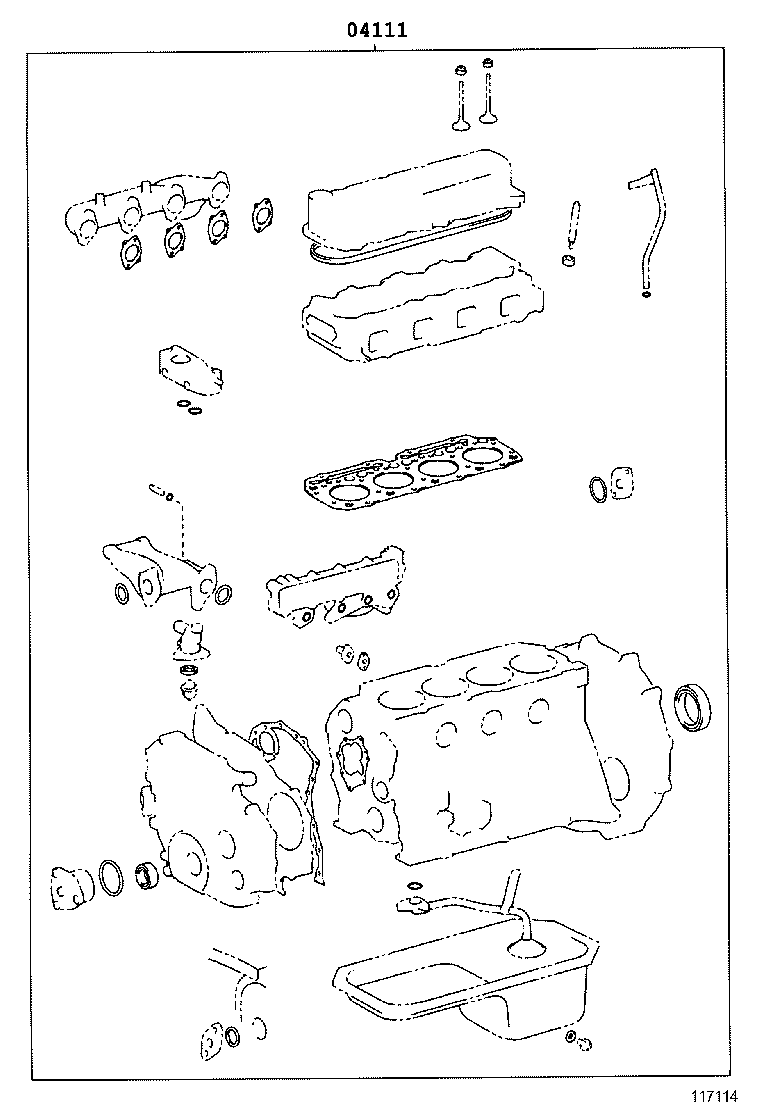 04111

117114