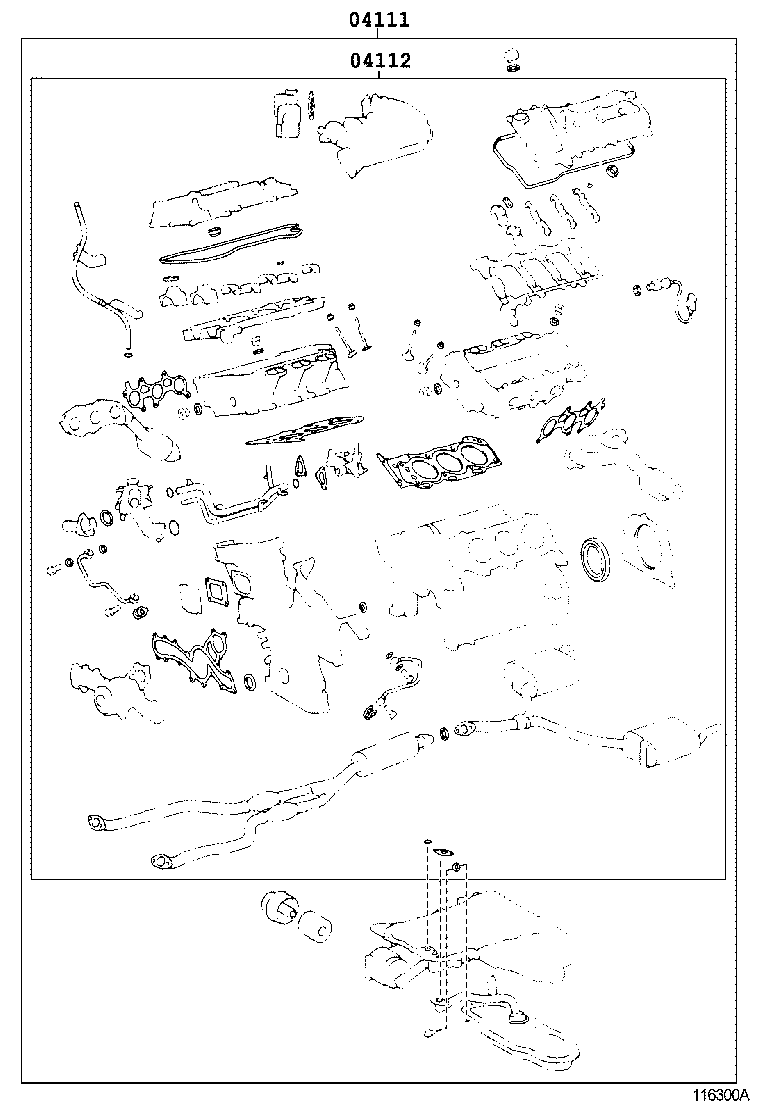 04111

04112

116300A