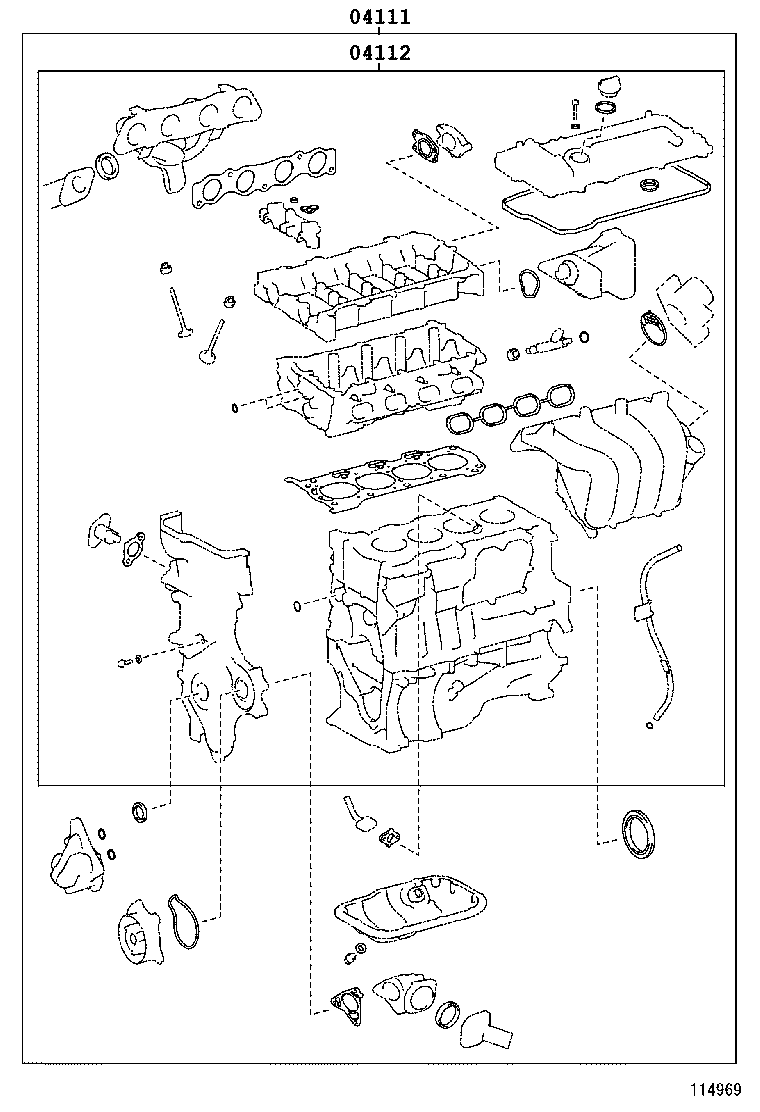 04111
04112
114969