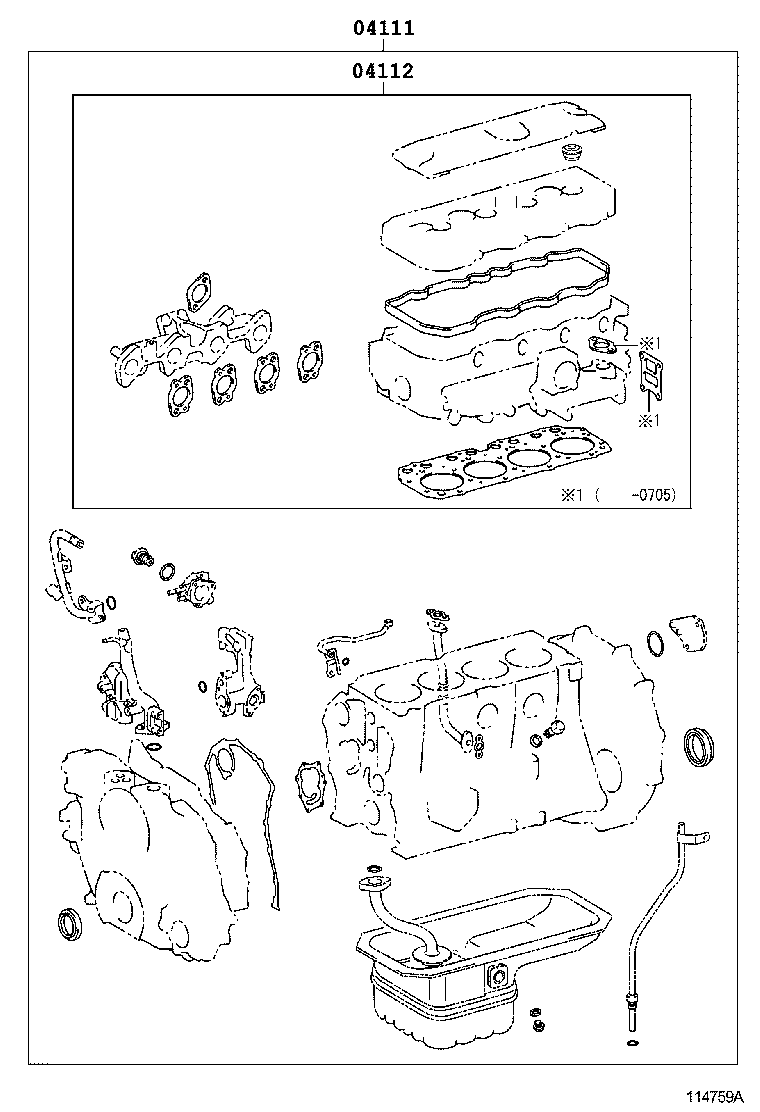 04111

04112

※1

※1

※1 (　　-0705)

114759A