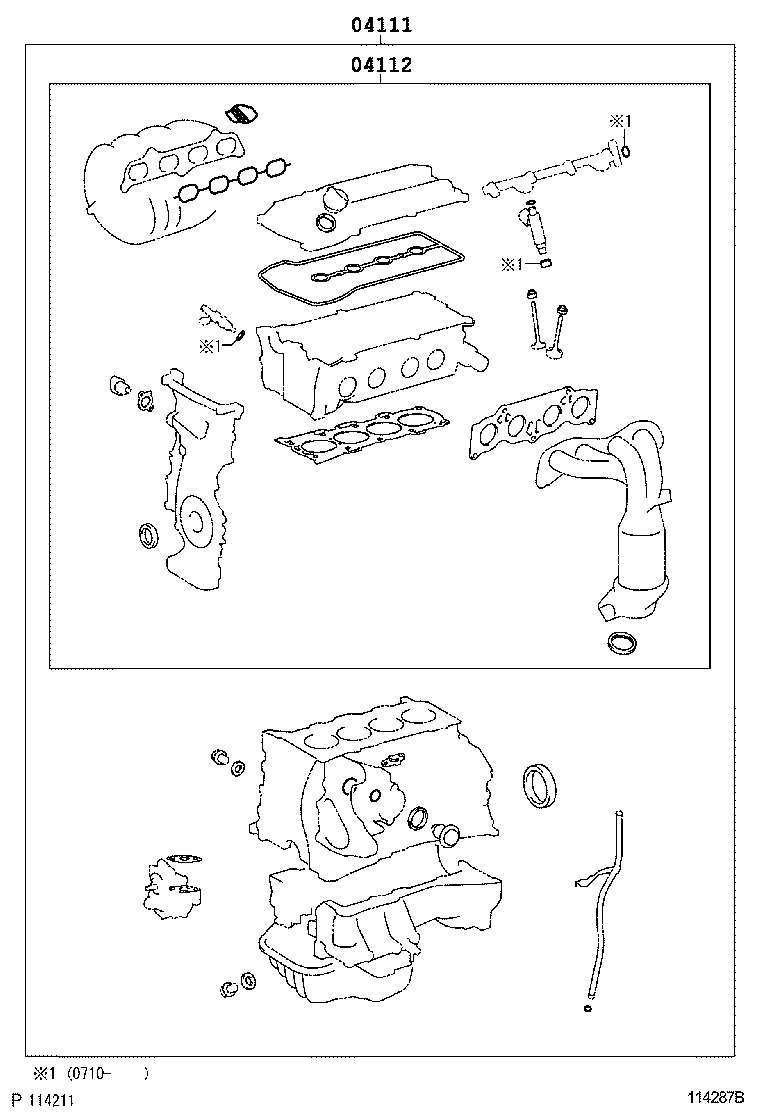 04111

04112

※1

※1

※1

※1 (0710- )

P 114211

114287B