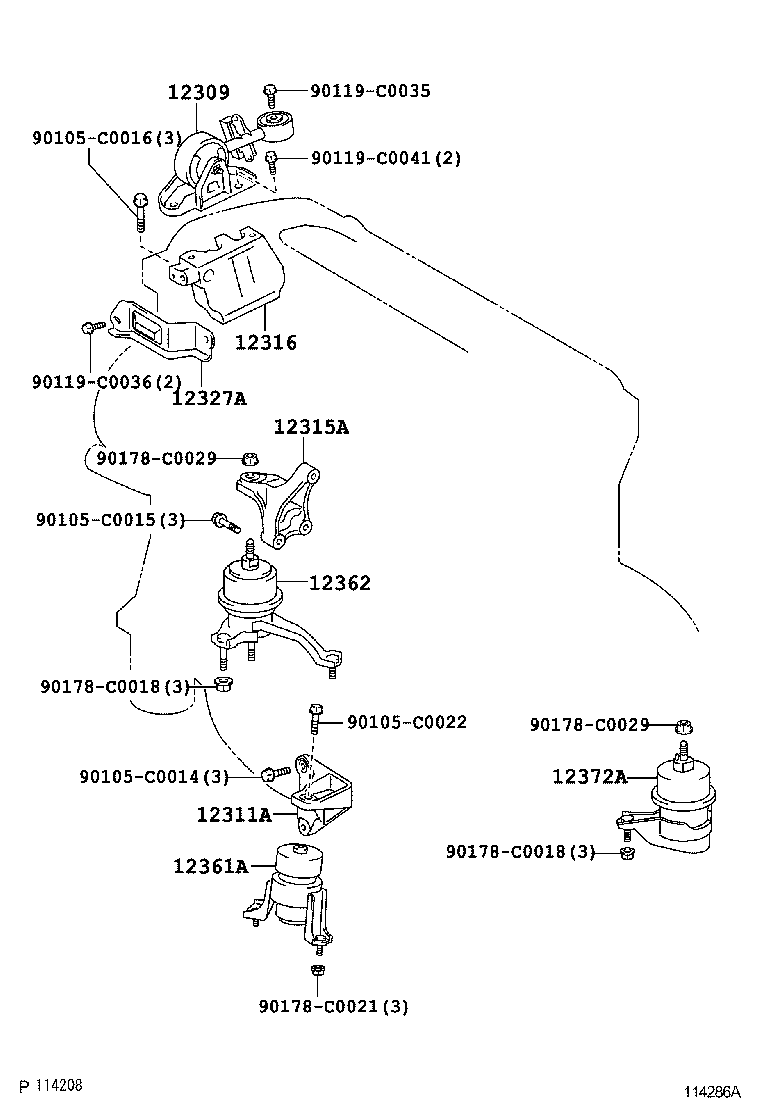 12309
90119-C0035
90105-C0016(3)
90119-C0041(2)
12316
90119-C0036(2)
12327A
12315A
90178-C0029
90105-C0015(3)
12362
90178-C0018(3)
90105-C0022
90178-C0029
90105-C0014(3)
12372A
12311A
90178-C0018(3)
12361A
90178-C0021(3)
P 114208
114286A