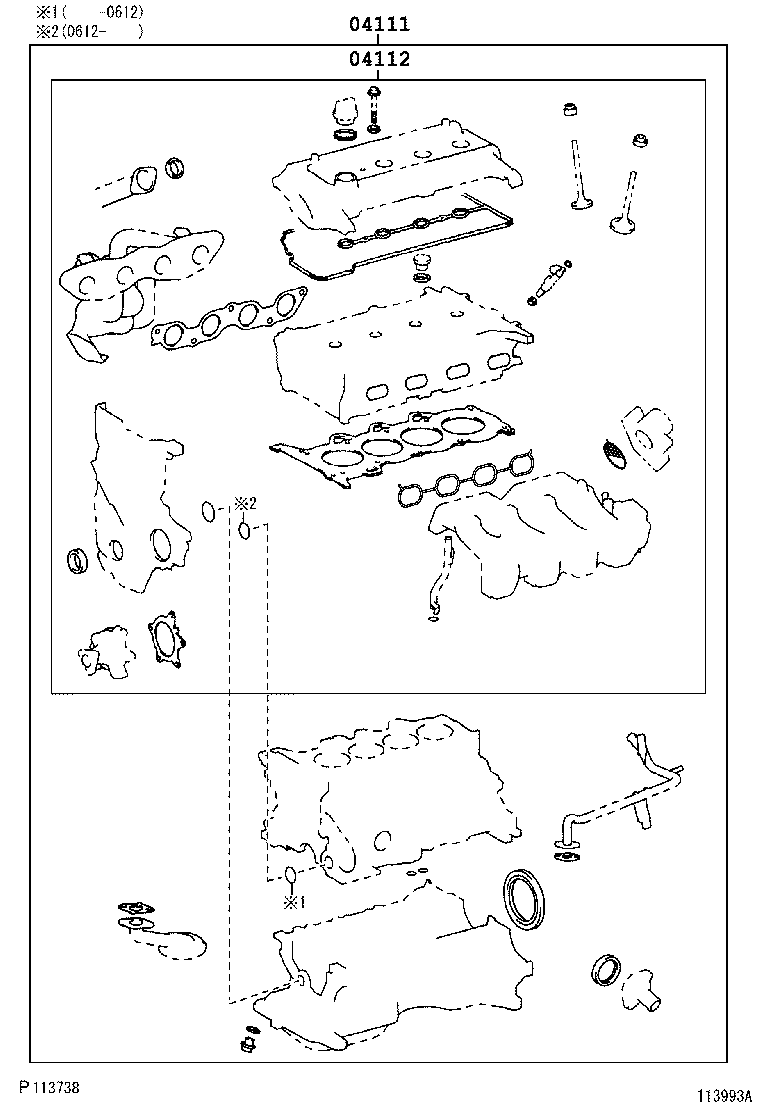 ※1(　　-0612)
※2(0612-　　)

04111

04112

※2

※1

P113738

113993A