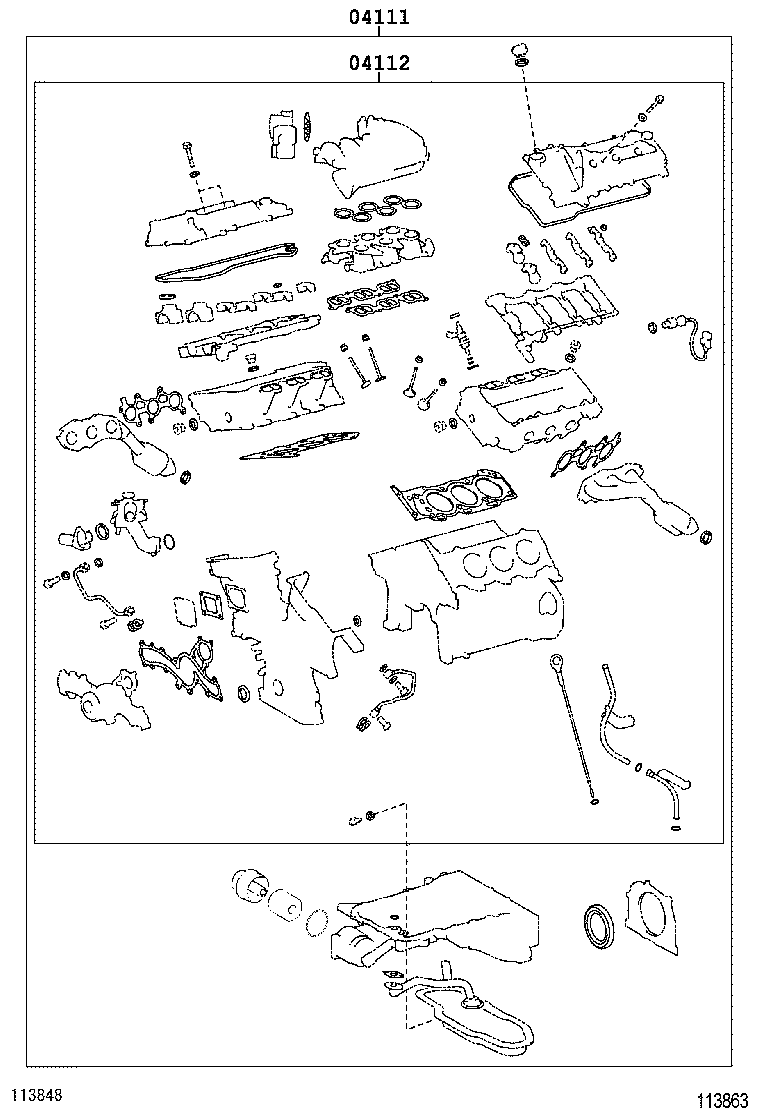 04111

04112

113848

113863