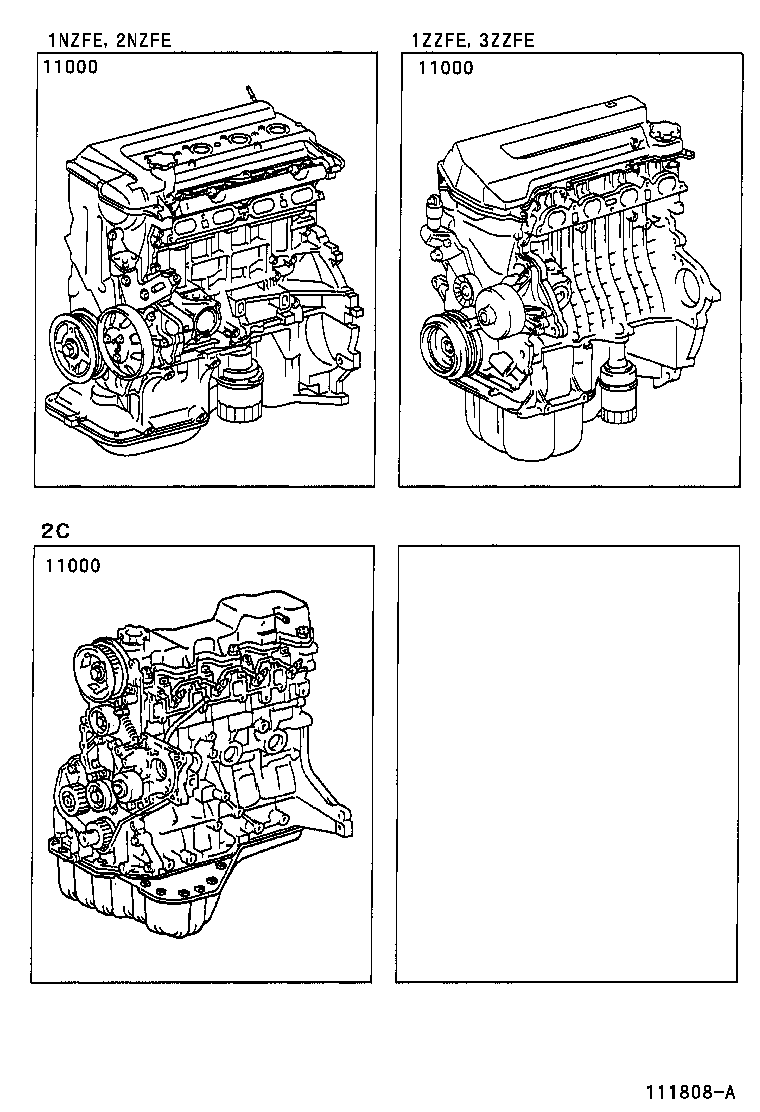 1NZFE, 2NZFE

11000

1ZZFE, 3ZZFE

11000

2C

11000

111808-A