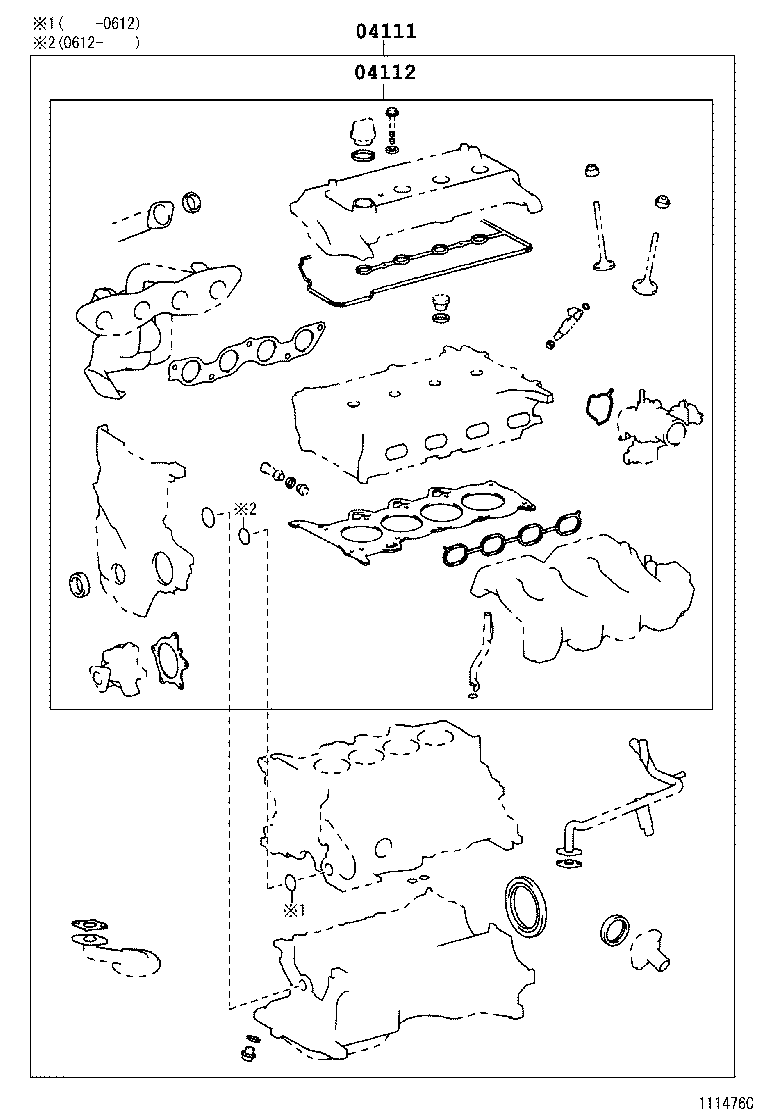 ※1(　　-0612)
※2(0612-　　)

04111

04112

※2

※1

111476C