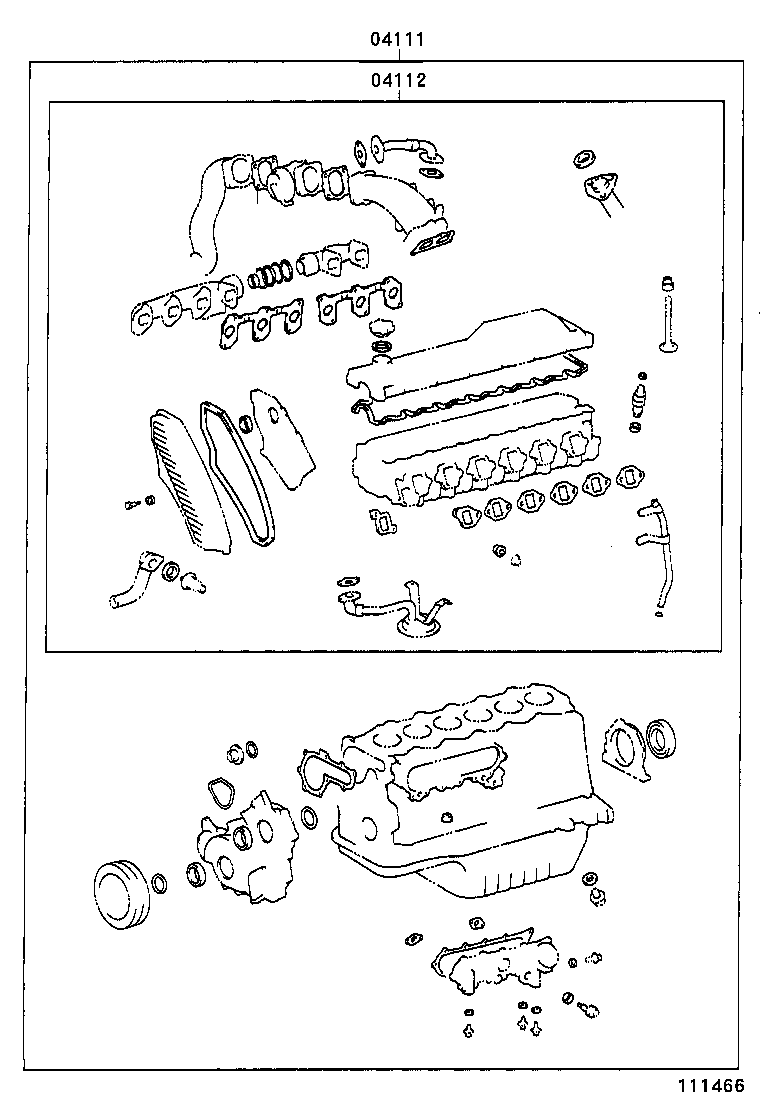 04111
04112
111466