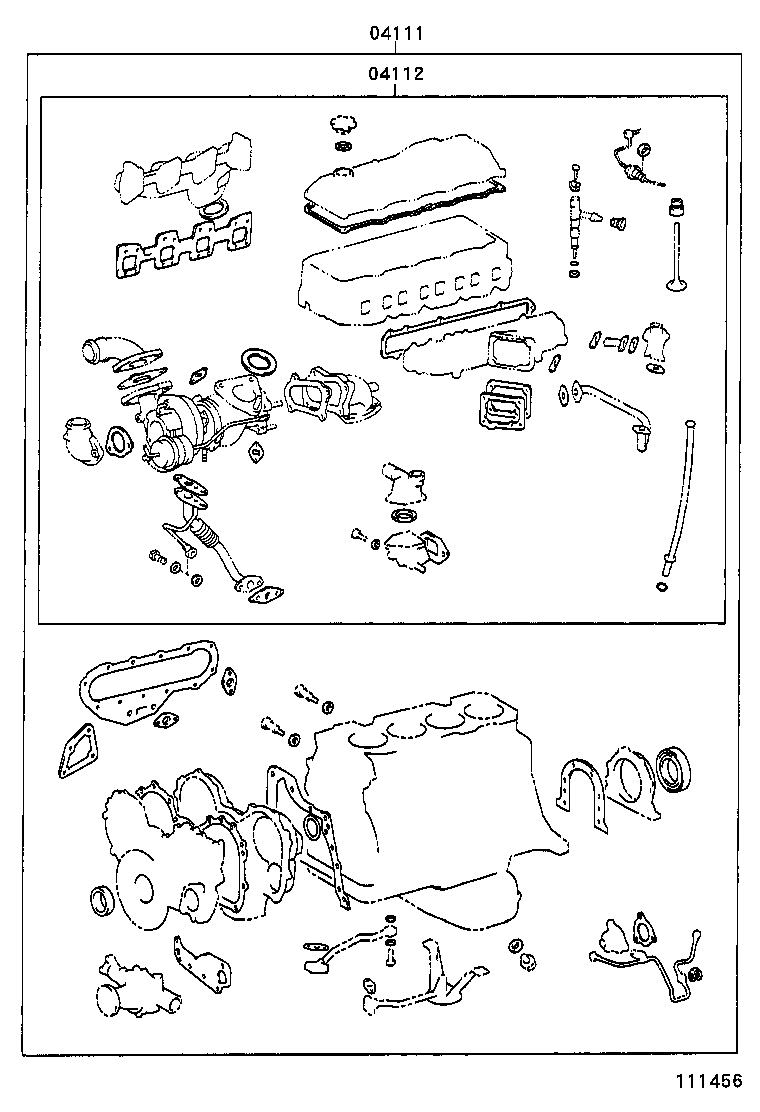 04111

04112

111456