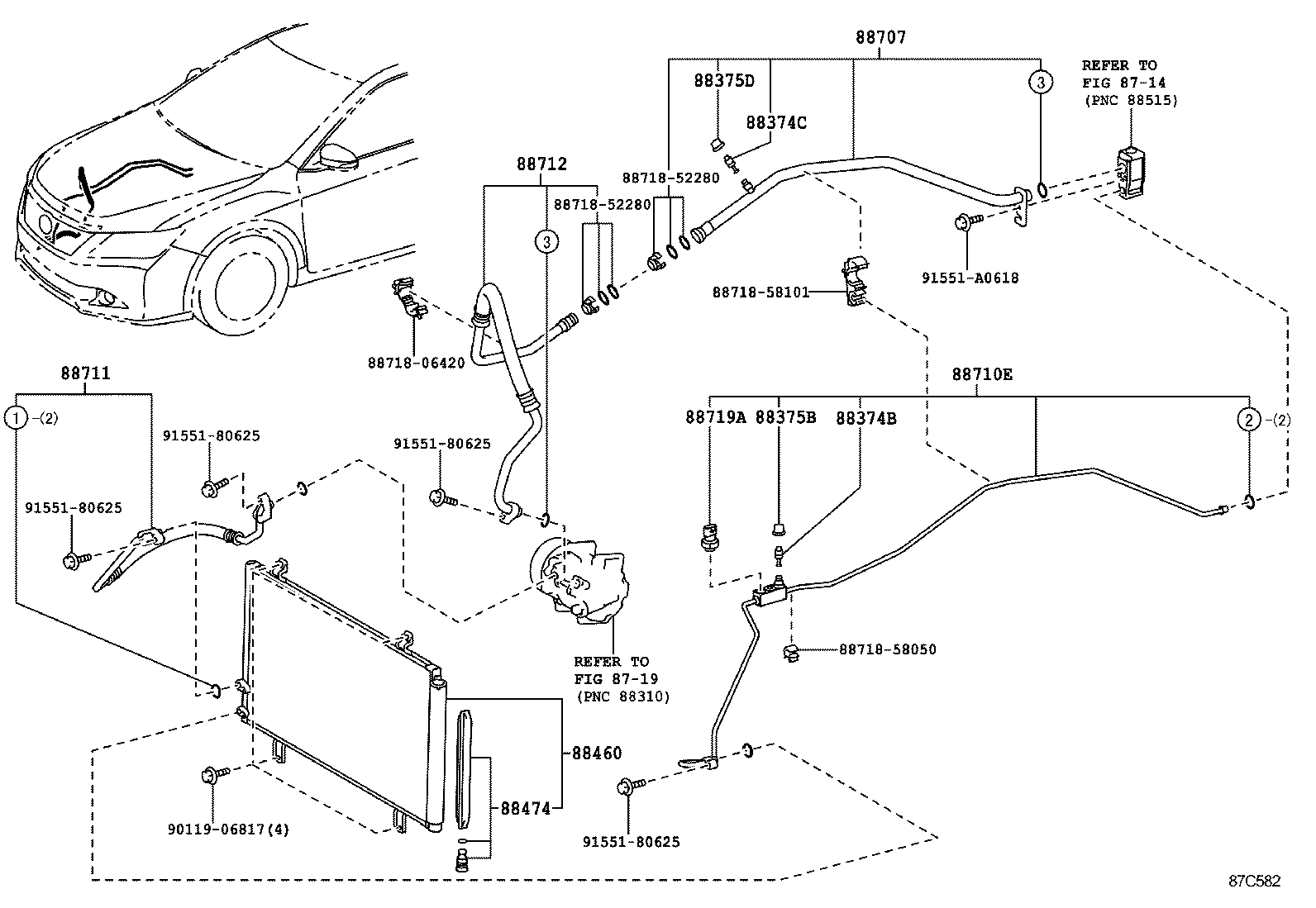 88707

88375D

88374C

3

REFER TO FIG 87-14 (PNC 88515)

88712

88718-52280

88718-52280

3

91551-A0618

88718-58101

88718-06420

88711

1 -(2)

91551-80625

91551-80625

91551-80625

88710E

88719A 88375B 88374B

2 -(2)

88718-58050

REFER TO FIG 87-19 (PNC 88310)

88460

88474

90119-06817(4)

91551-80625

87C582