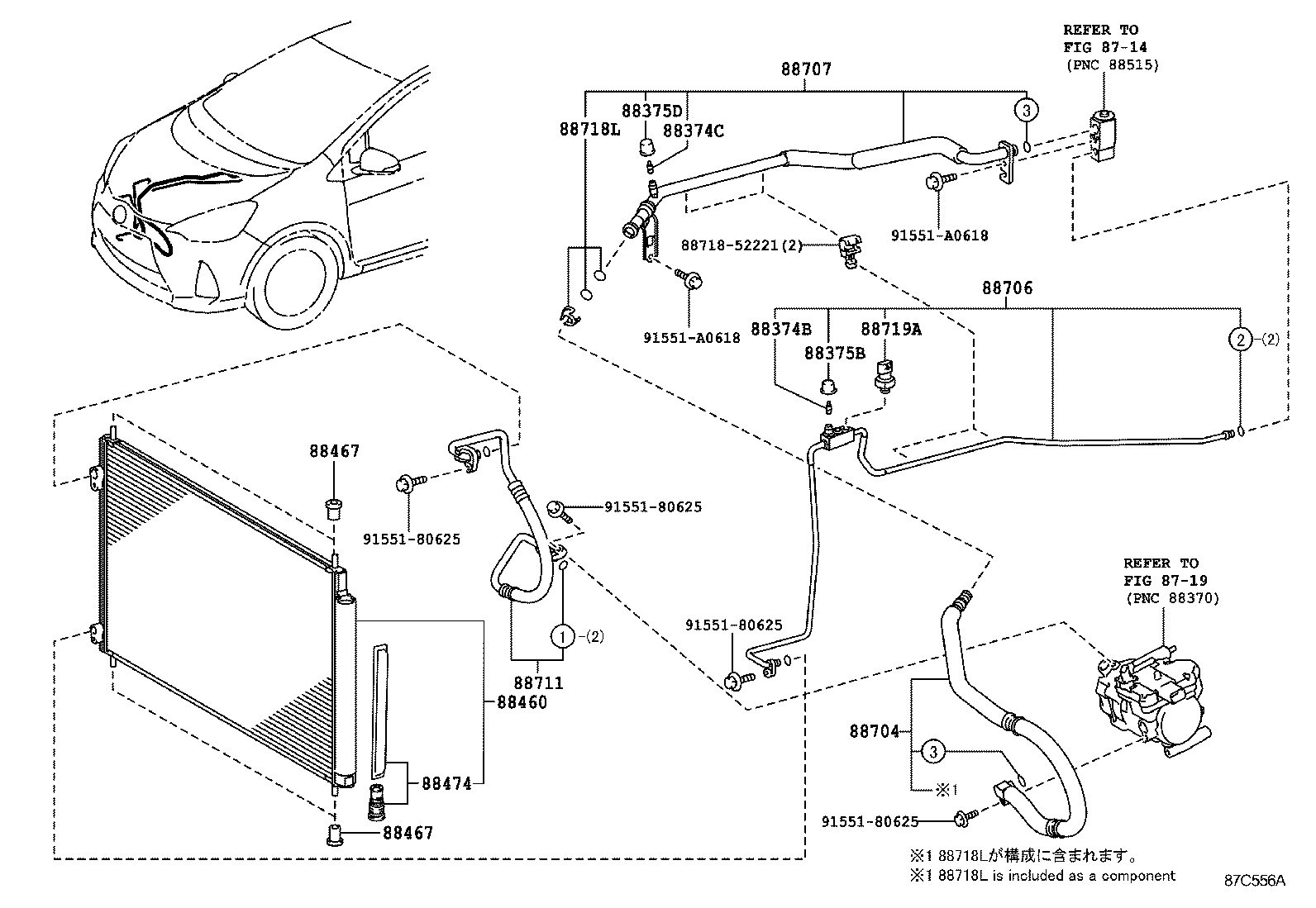 REFER TO
FIG 87-14
(PNC 88515)

88707

88375D
88718L
88374C
3

91551-A0618
88718-52221(2)

91551-A0618

88706
88374B
88719A
88375B
2 -(2)

88467

91551-80625
91551-80625

1 -(2)
88711
88460
88474
88467

91551-80625

REFER TO
FIG 87-19
(PNC 88370)

88704
3
※1
91551-80625

※1 88718Lが構成に含まれます。
※1 88718L is included as a component

87C556A