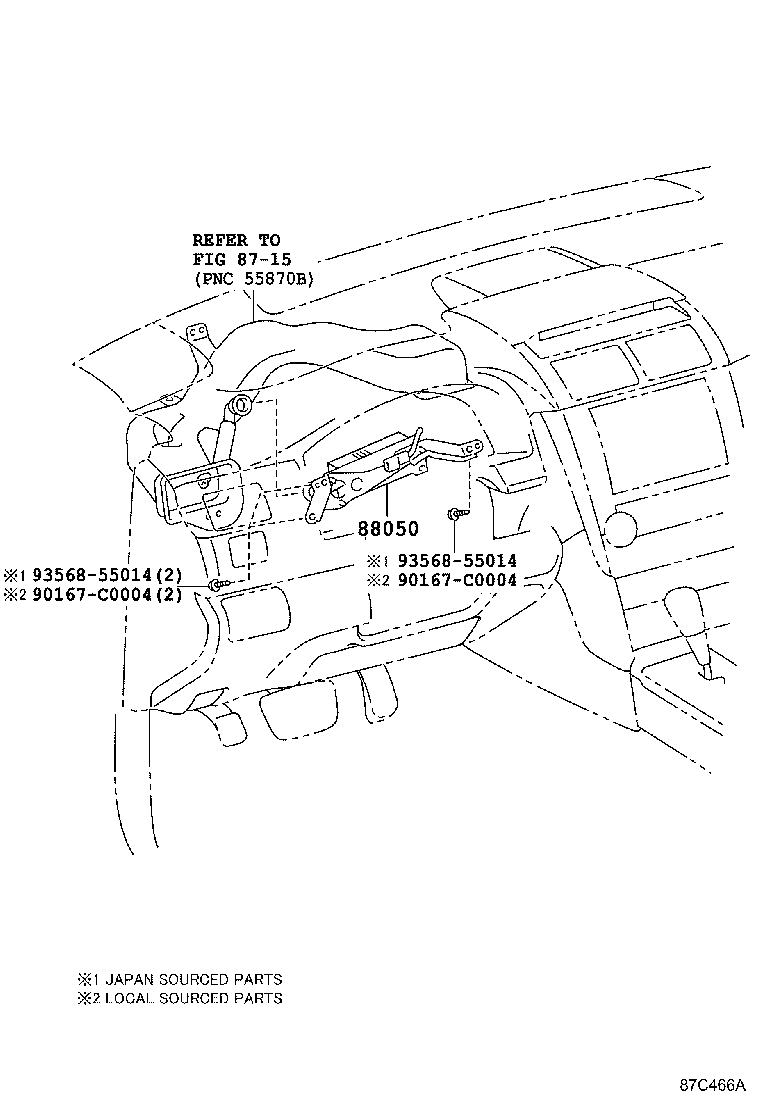 REFER TO
FIG 87-15
(PNC 55870B)

88050

※1 93568-55014(2)
※2 90167-C0004(2)

※1 93568-55014
※2 90167-C0004

※1 JAPAN SOURCED PARTS
※2 LOCAL SOURCED PARTS

87C466A