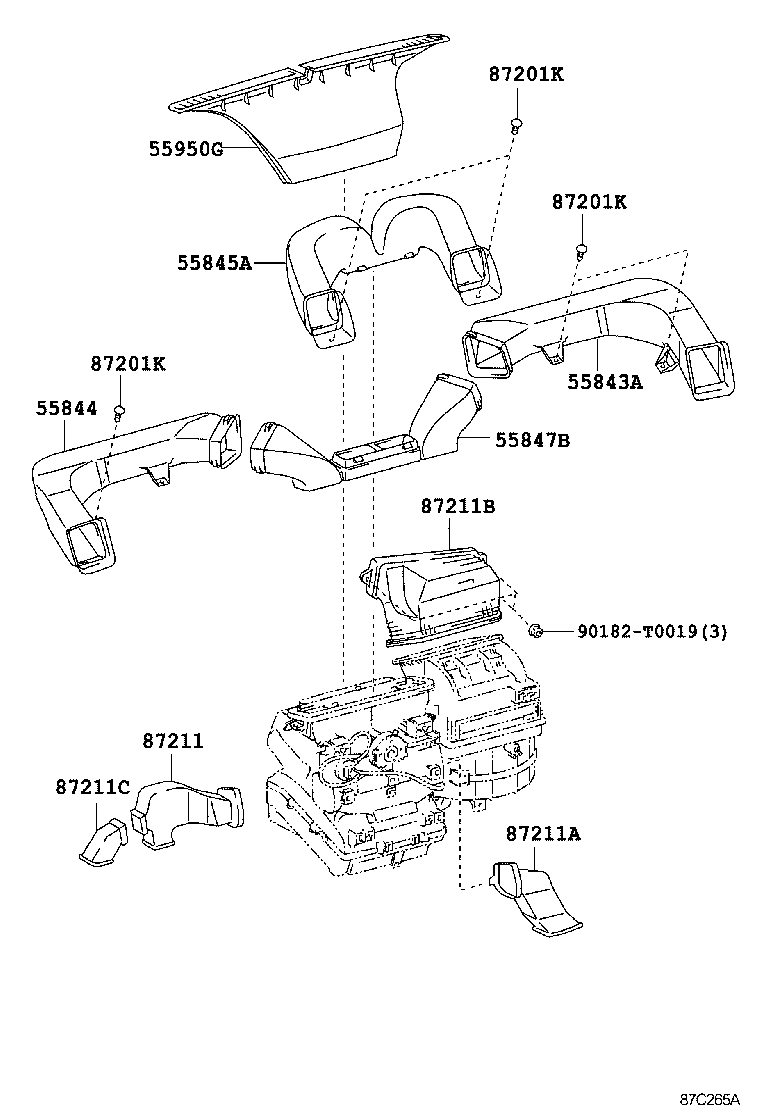 87201K
55950G
87201K
55845A
87201K
55843A
55844
55847B
87211B
90182-T0019(3)
87211
87211C
87211A
87C265A