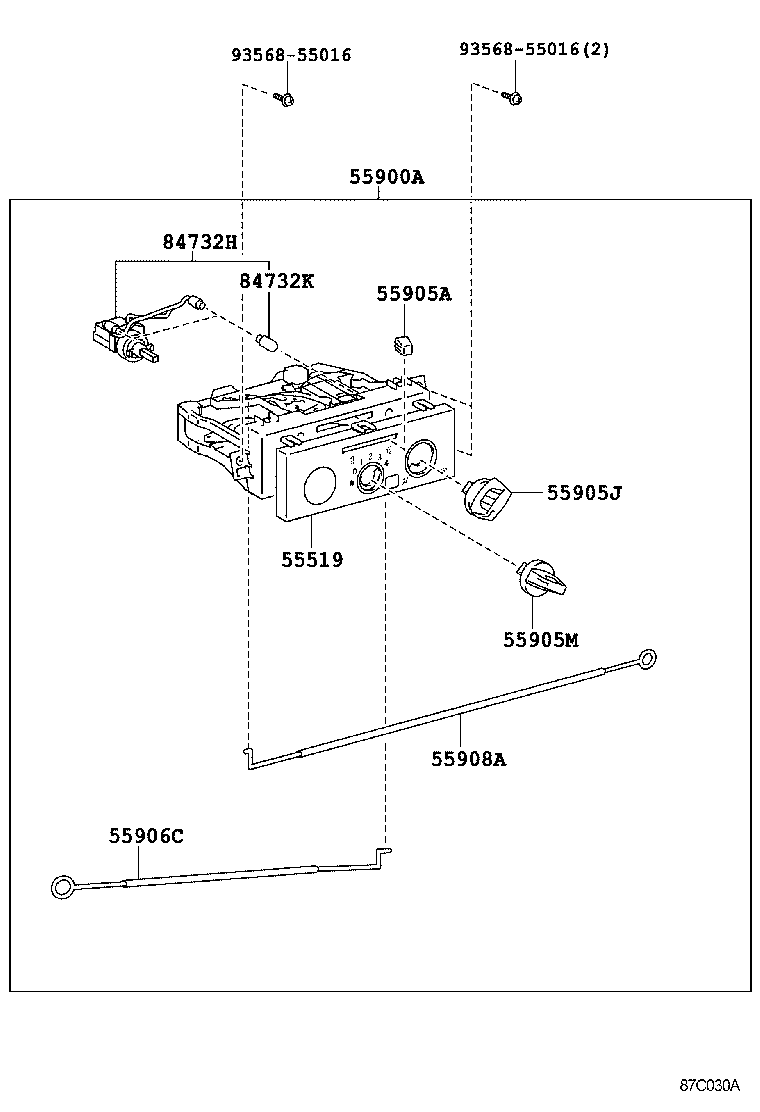 93568-55016

93568-55016(2)

55900A

84732H

84732K

55905A

55905J

55519

55905M

55908A

55906C

87C030A