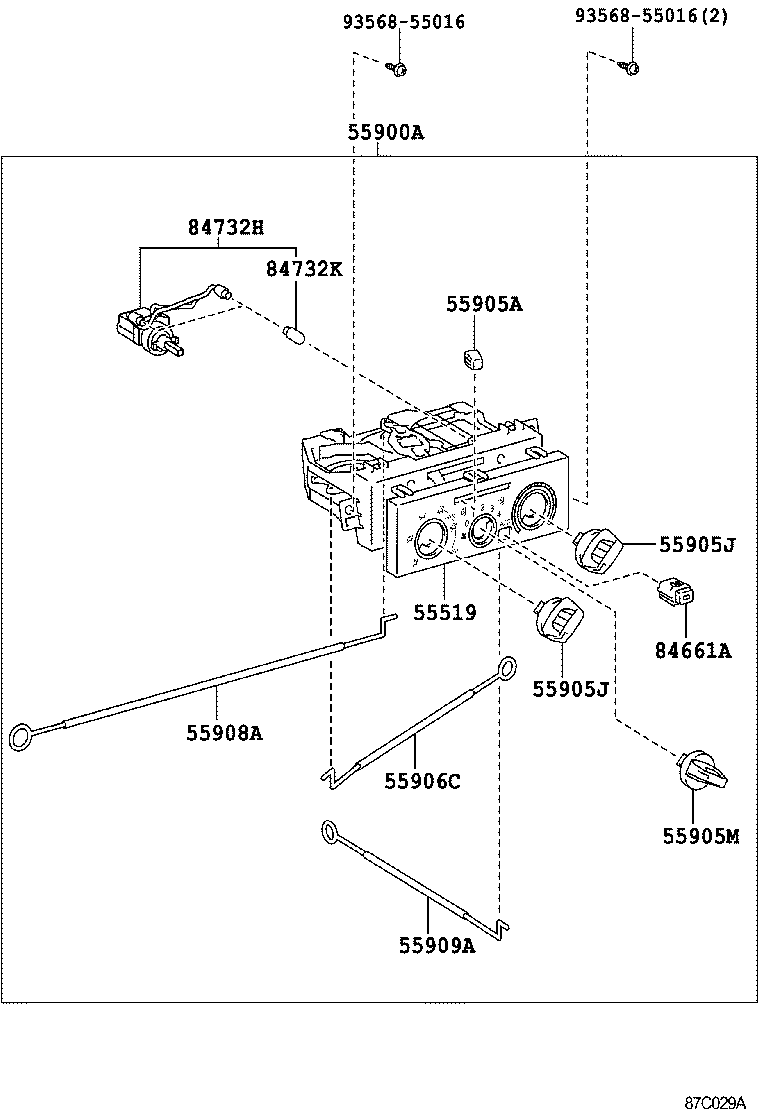 93568-55016
93568-55016(2)
55900A
84732H
84732K
55905A
55905J
55519
84661A
55905J
55908A
55906C
55905M
55909A
87C029A