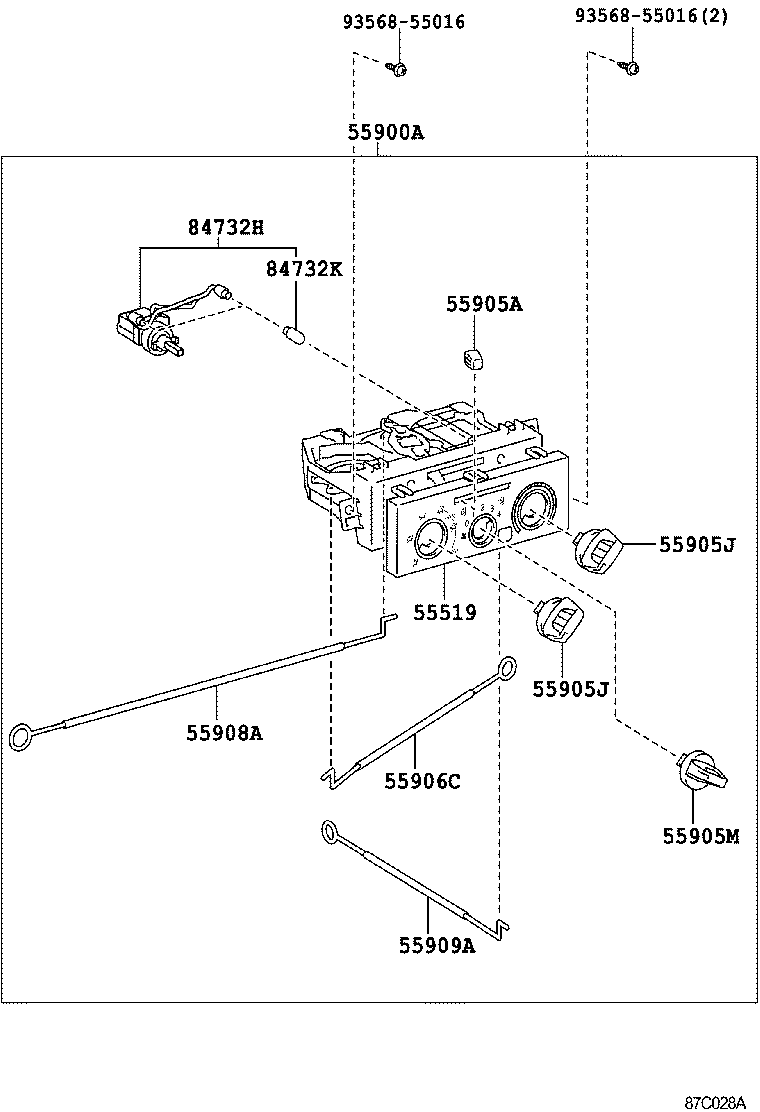 93568-55016

93568-55016(2)

55900A

84732H

84732K

55905A

55905J

55519

55905J

55908A

55906C

55905M

55909A

87C028A