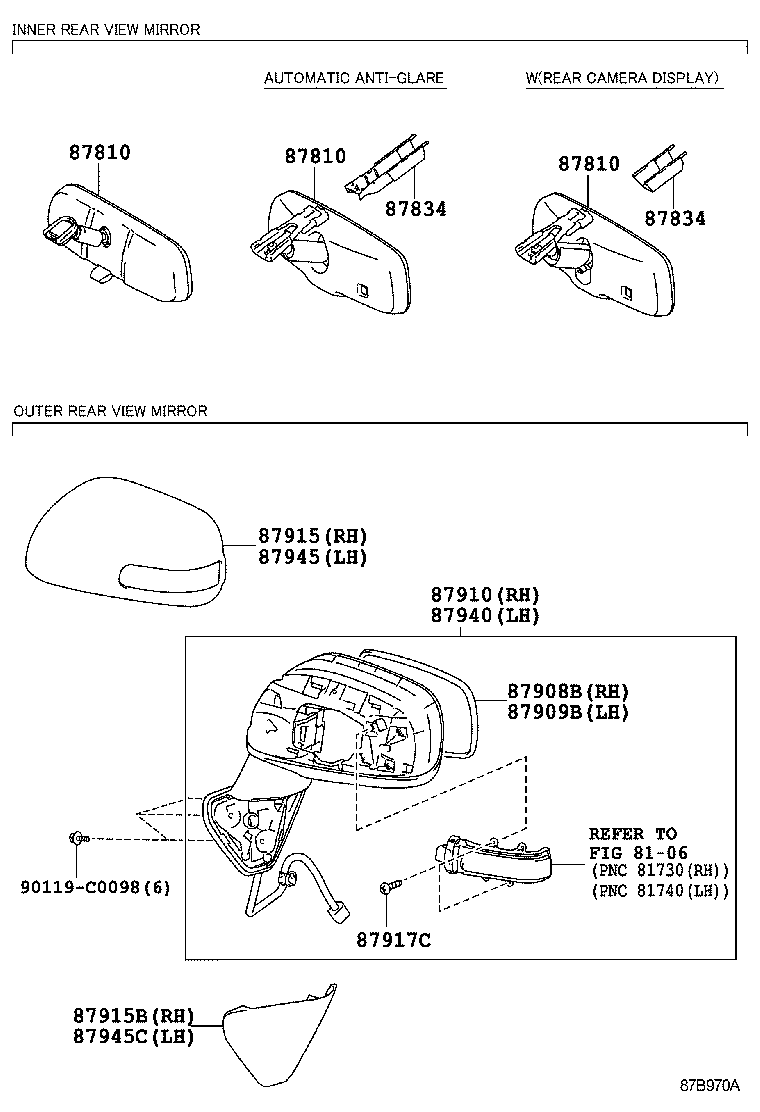 INNER REAR VIEW MIRROR

AUTOMATIC ANTI-GLARE

W(REAR CAMERA DISPLAY)

87810

87810

87834

87810

87834

OUTER REAR VIEW MIRROR

87915(RH)
87945(LH)

87910(RH)
87940(LH)

87908B(RH)
87909B(LH)

REFER TO
FIG 81-06
(PNC 81730(RH))
(PNC 81740(LH))

90119-C0098(6)

87917C

87915B(RH)
87945C(LH)

87B970A