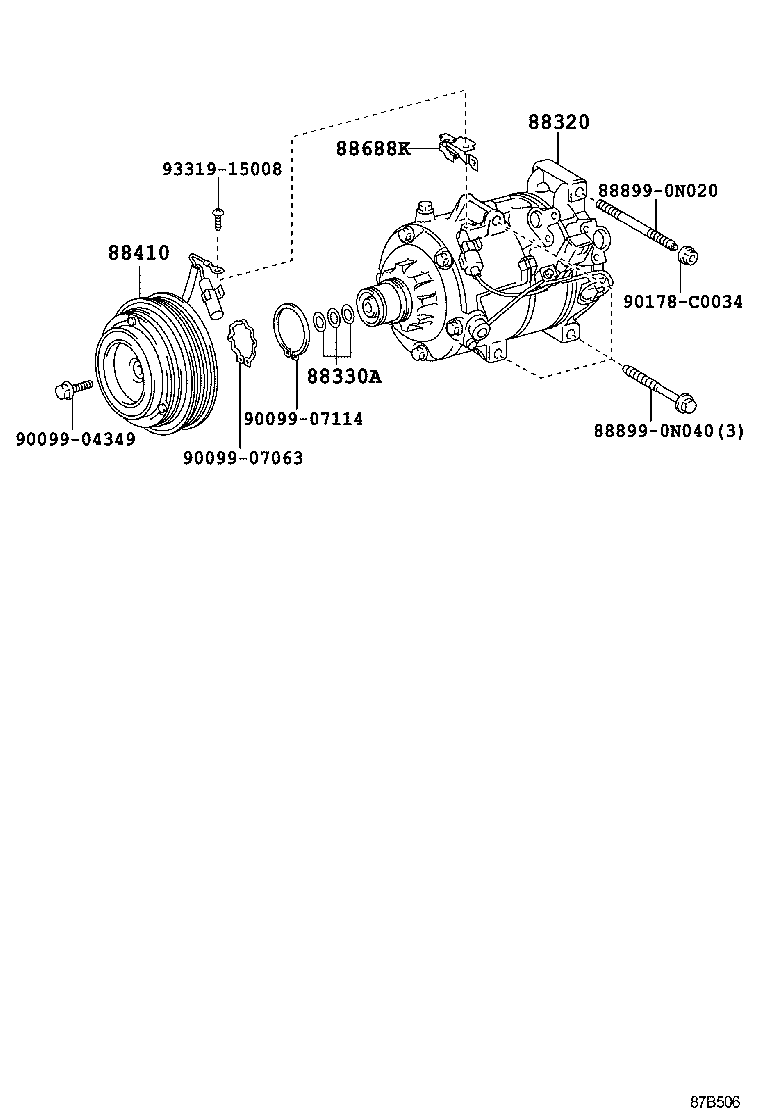 88320
88688K
93319-15008
88899-0N020
88410
90178-C0034
88330A
90099-07114
88899-0N040(3)
90099-04349
90099-07063
87B506