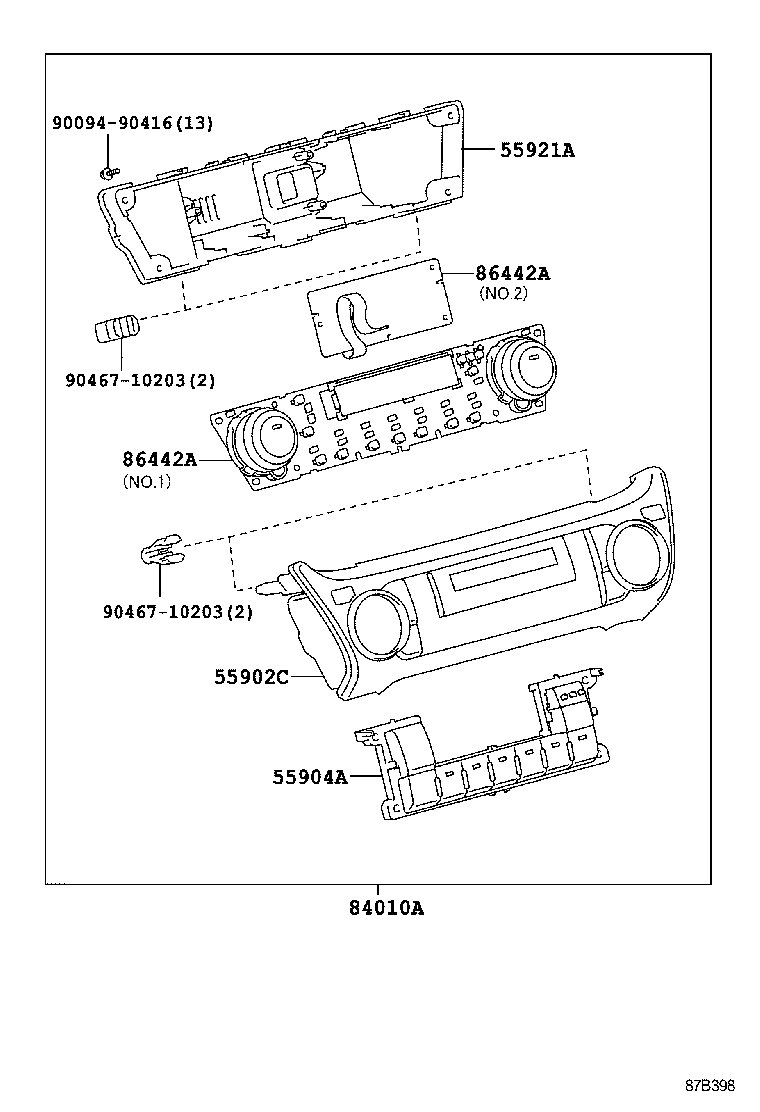 90094-90416(13)

55921A

86442A
(NO.2)

90467-10203(2)

86442A
(NO.1)

90467-10203(2)

55902C

55904A

84010A

87B398