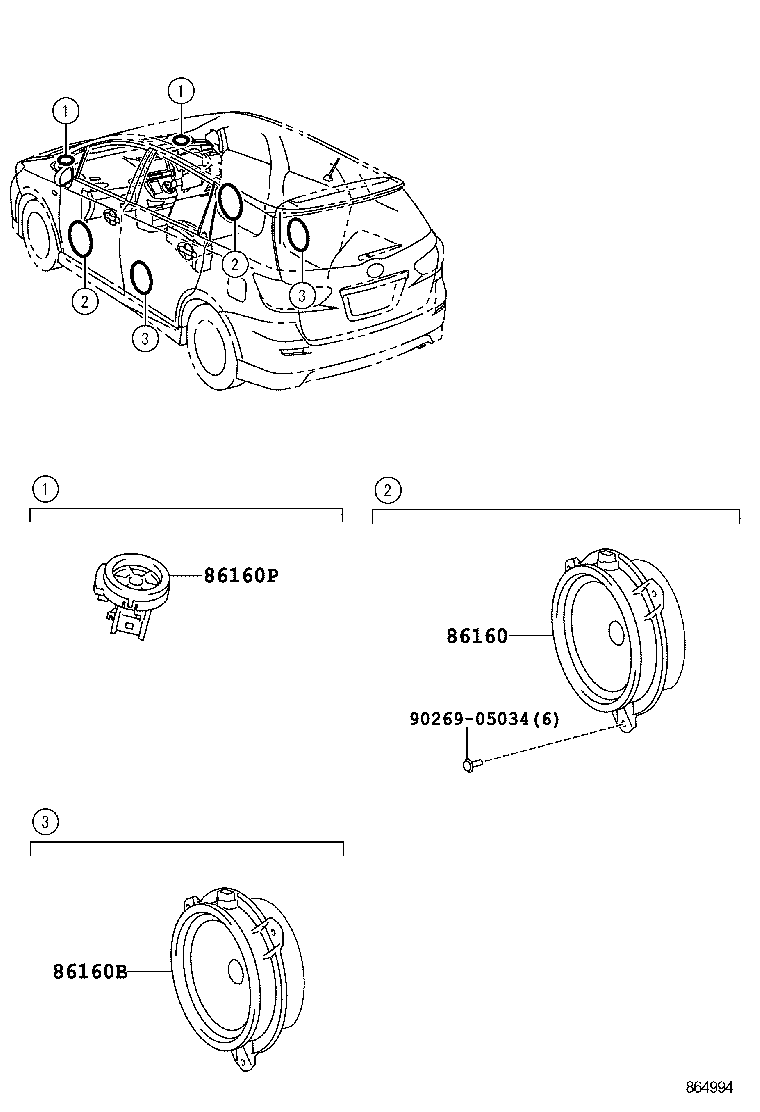 1
1
2
2
3
3

1
86160P

2
86160
90269-05034(6)

3
86160B

864994