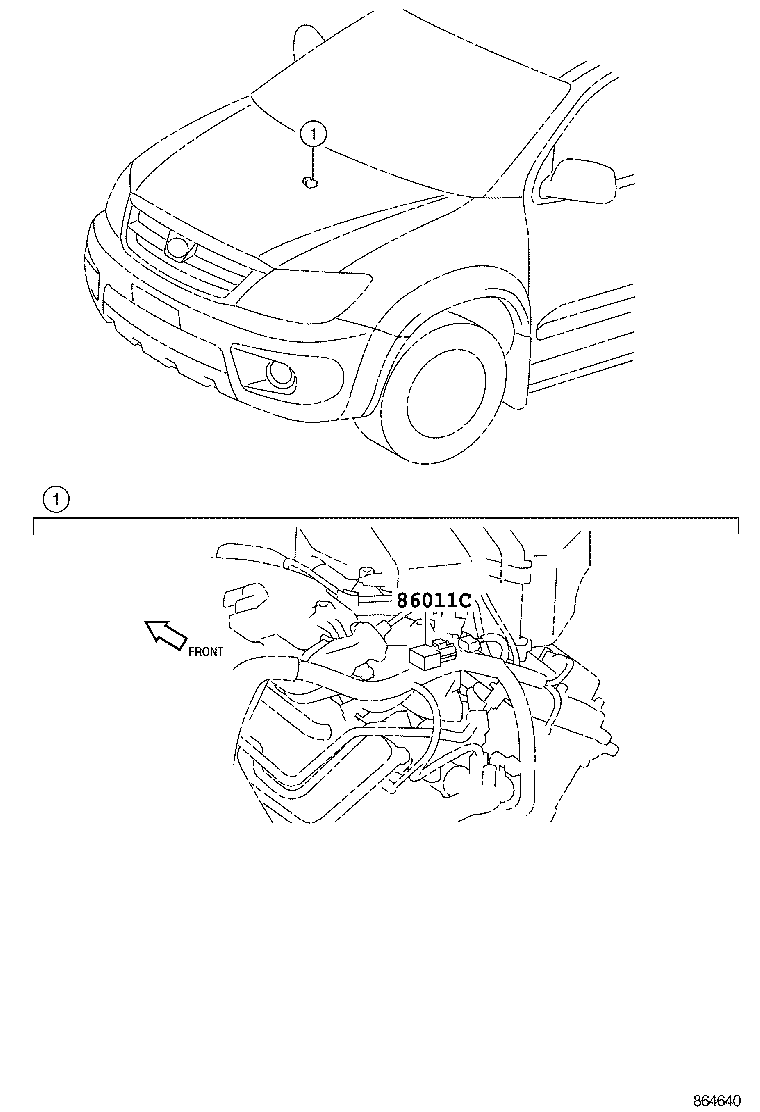 1

1

86011C

FRONT

864640