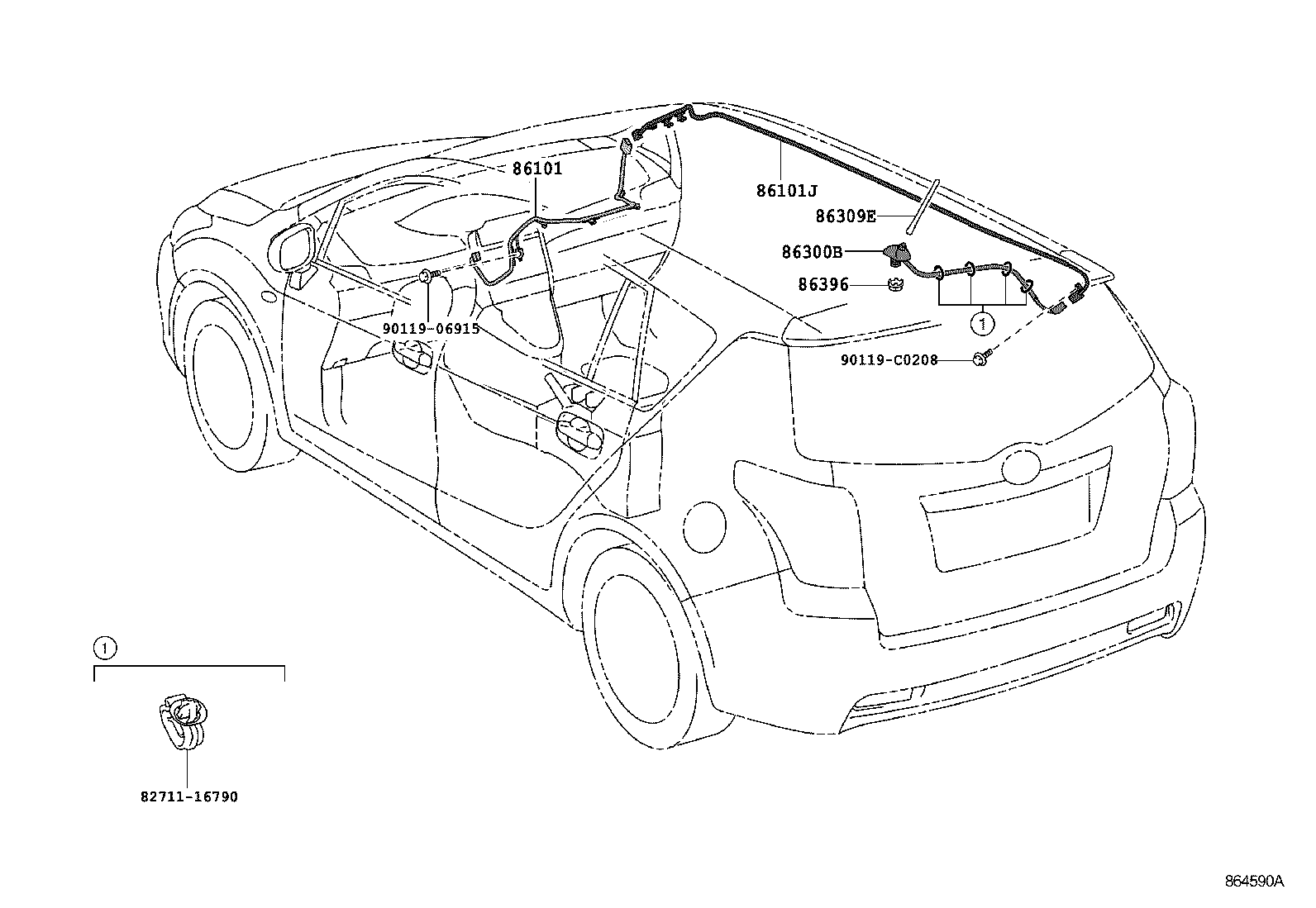 86101

86101J

86309E

86300B

86396

90119-06915

1

90119-C0208

1

82711-16790

864590A