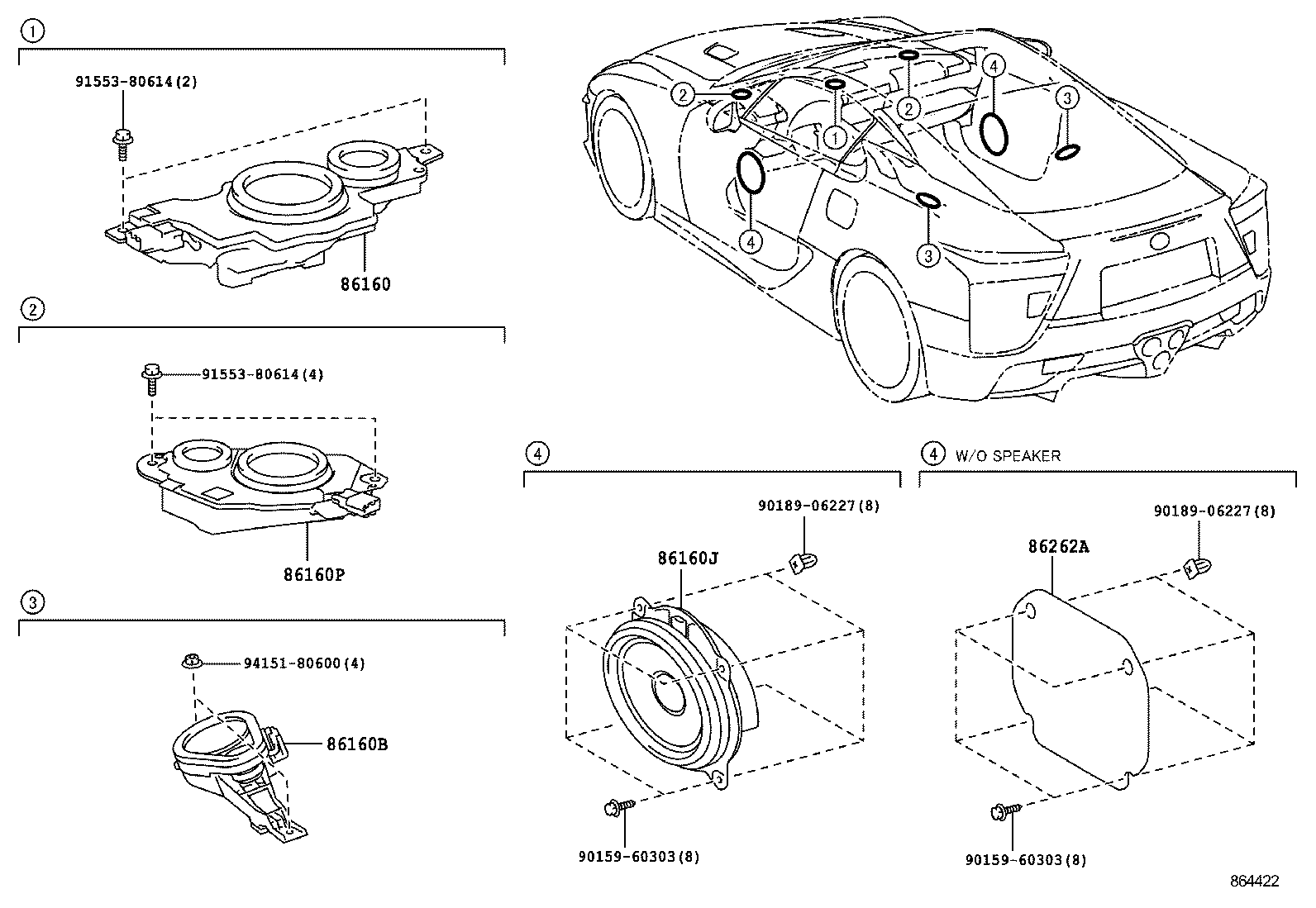 ①

91553-80614(2)

86160

②

91553-80614(4)

86160P

③

94151-80600(4)

86160B

②

①

②

④

③

④

③

④

90189-06227(8)

86160J

90159-60303(8)

④ W/O SPEAKER

90189-06227(8)

86262A

90159-60303(8)

864422