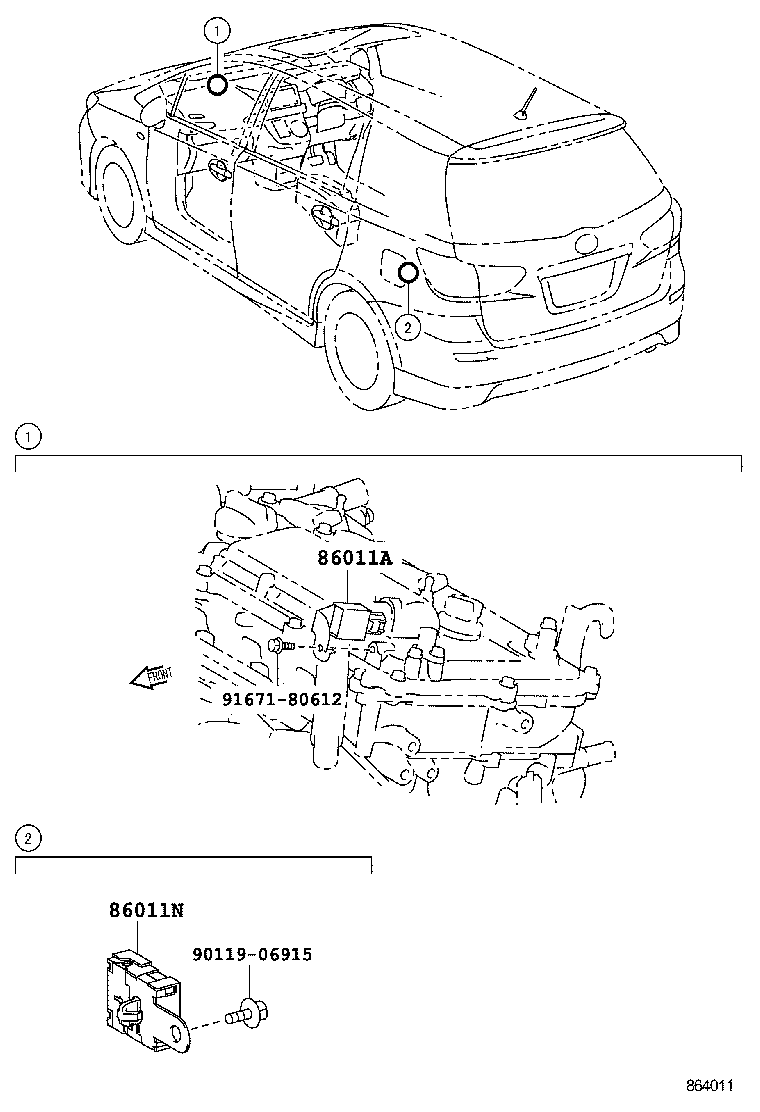 1

2

1

86011A

FRONT

91671-80612

2

86011N

90119-06915

864011