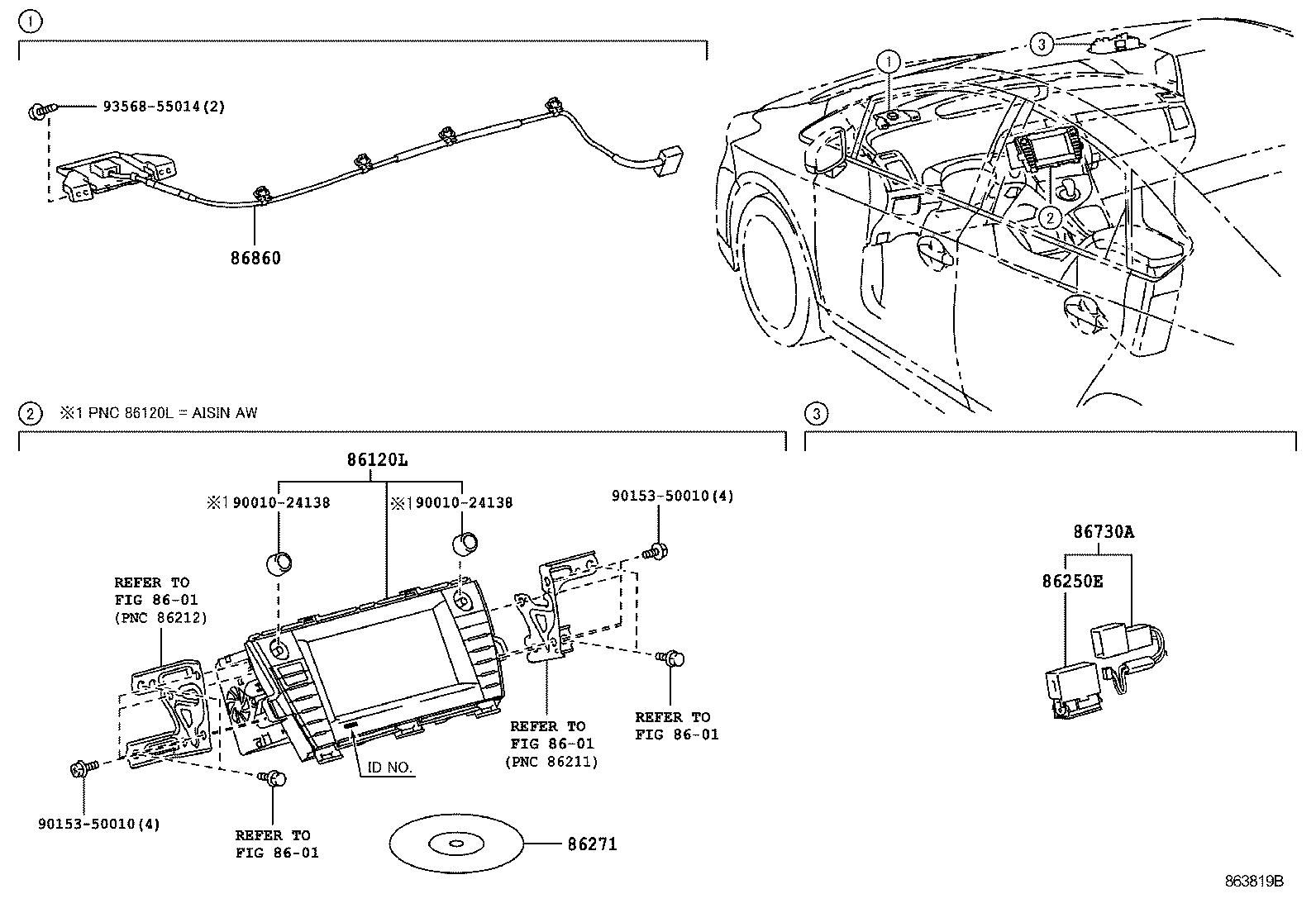 ①

93568-55014(2)

86860

③

①

②

② ※1 PNC 86120L = AISIN AW

86120L

※1 90010-24138

※1 90010-24138

90153-50010(4)

REFER TO FIG 86-01 (PNC 86212)

REFER TO FIG 86-01 (PNC 86211)

REFER TO FIG 86-01

ID NO.

90153-50010(4)

REFER TO FIG 86-01

86271

③

86730A

86250E

863819B