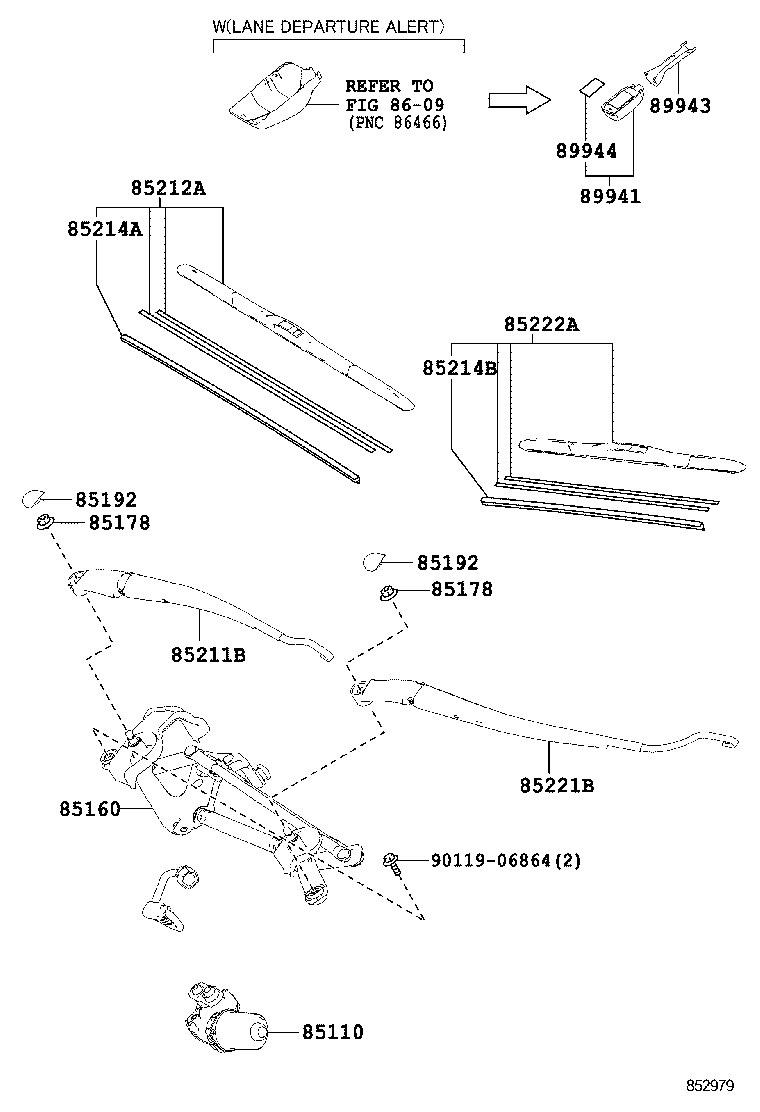 W(LANE DEPARTURE ALERT)

REFER TO
FIG 86-09
(PNC 86466)

89943
89944
89941

85212A
85214A

85222A
85214B

85192
85178

85192
85178

85211B

85221B

85160

90119-06864(2)

85110

852979